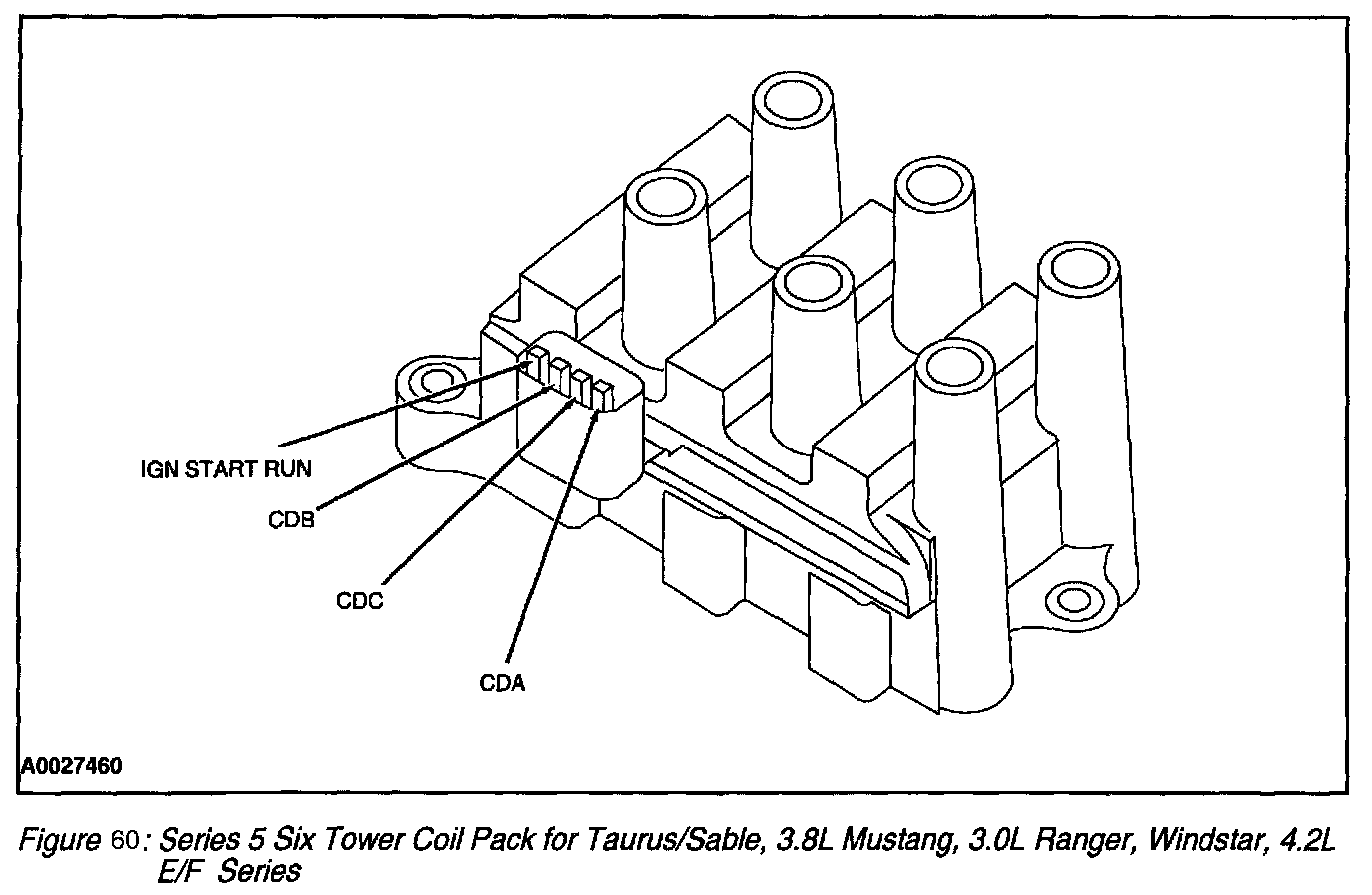 IGN START RUN

CDB

CDC

CDA

A0027460

Figure 60: Series 5 Six Tower Coil Pack for Taurus/Sable, 3.8L Mustang, 3.0L Ranger, Windstar, 4.2L E/F Series