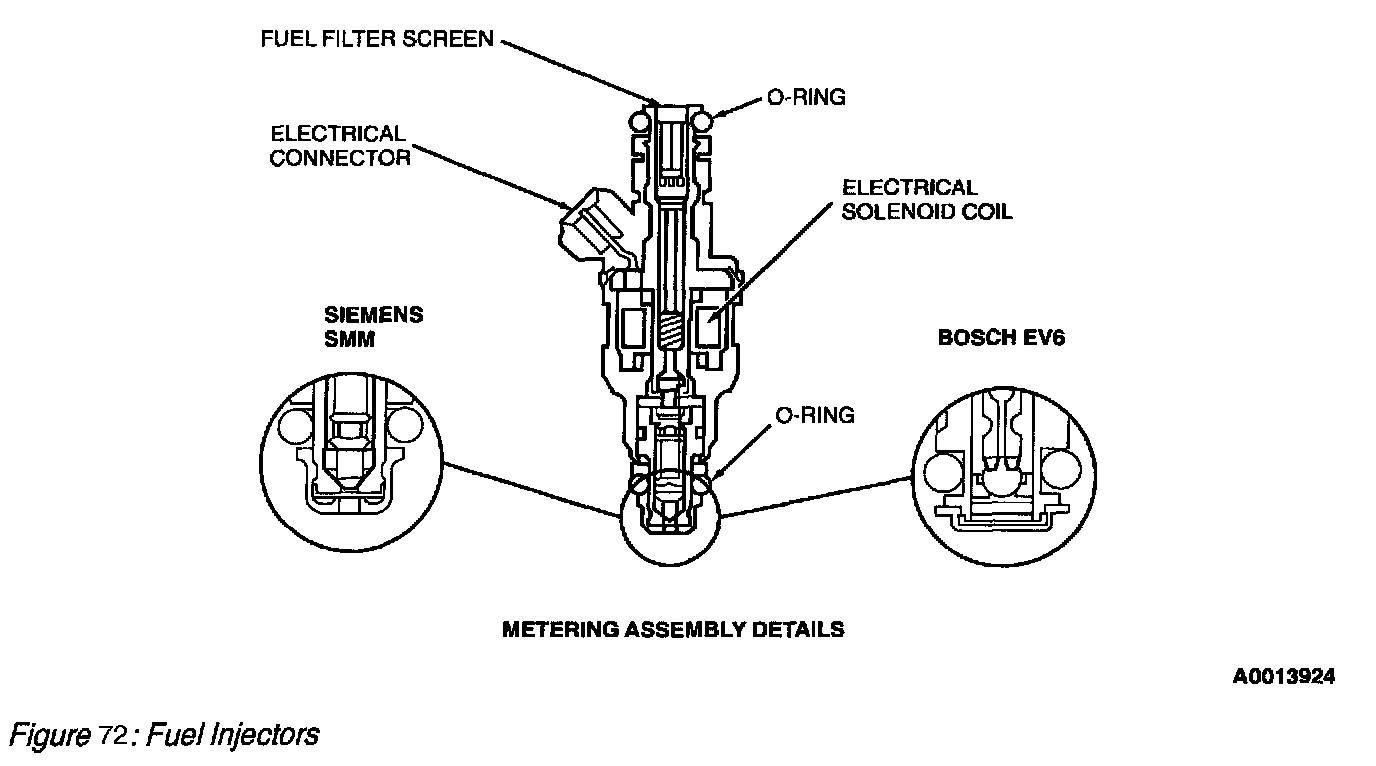 FUEL FILTER SCREEN

O-RING

ELECTRICAL CONNECTOR

ELECTRICAL SOLENOID COIL

SIEMENS SMM

BOSCH EV6

O-RING

METERING ASSEMBLY DETAILS

A0013924

Figure 72 : Fuel Injectors