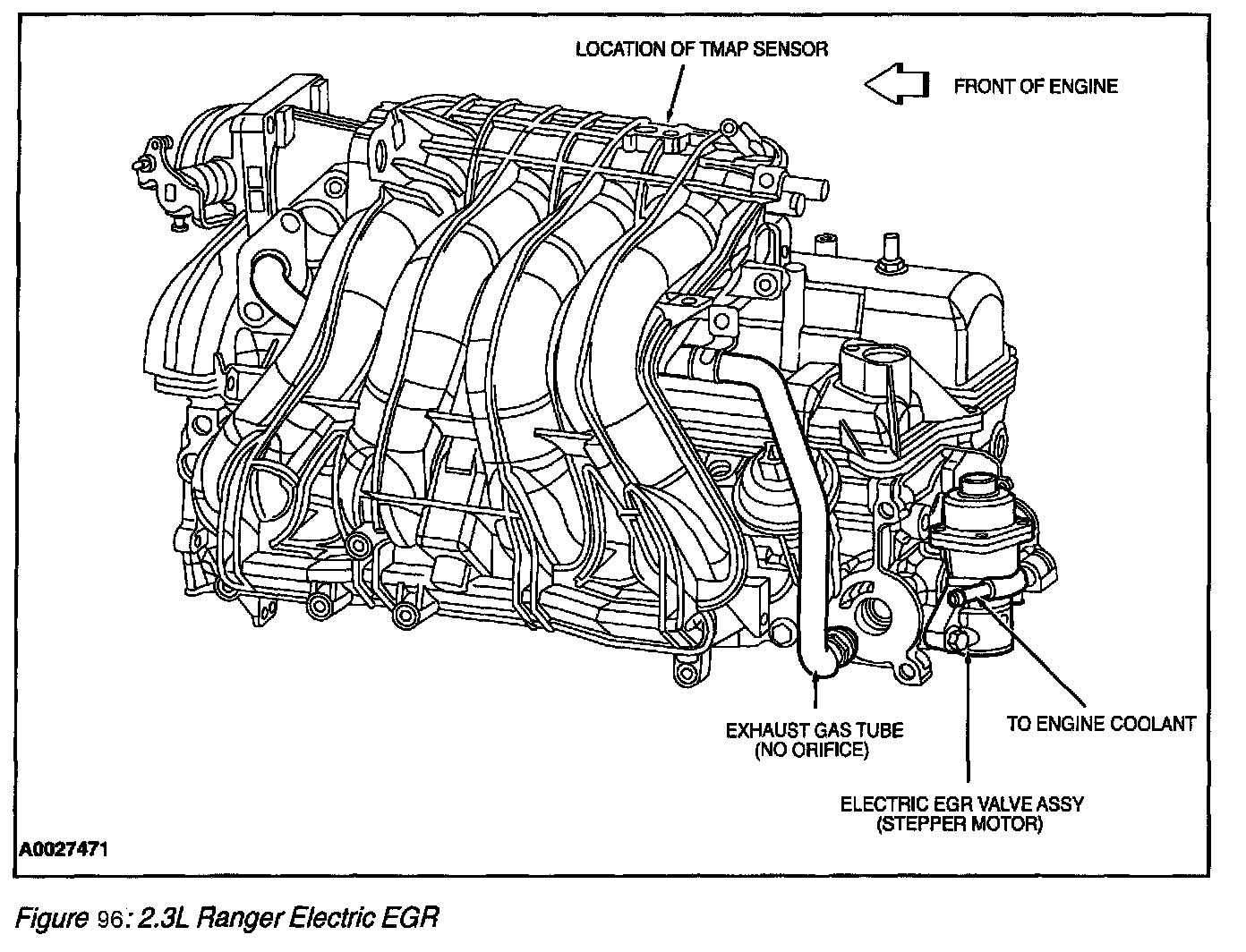 LOCATION OF TMAP SENSOR

FRONT OF ENGINE

EXHAUST GAS TUBE
(NO ORIFICE)

TO ENGINE COOLANT

ELECTRIC EGR VALVE ASSY
(STEPPER MOTOR)

A0027471

Figure 96: 2.3L Ranger Electric EGR