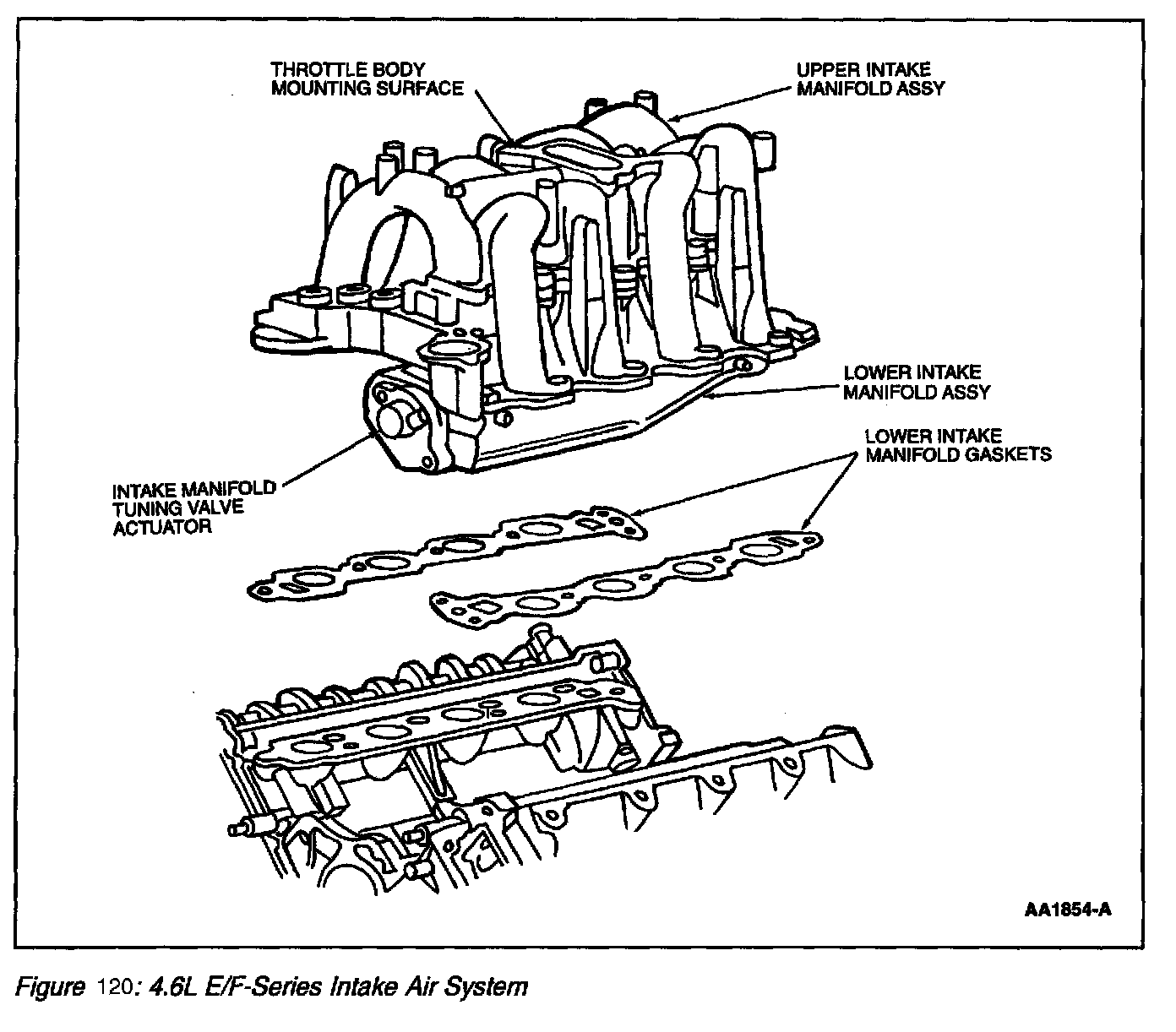 THROTTLE BODY MOUNTING SURFACE

UPPER INTAKE MANIFOLD ASSY

LOWER INTAKE MANIFOLD ASSY

LOWER INTAKE MANIFOLD GASKETS

INTAKE MANIFOLD TUNING VALVE ACTUATOR

AA1854-A

Figure 120: 4.6L E/F-Series Intake Air System