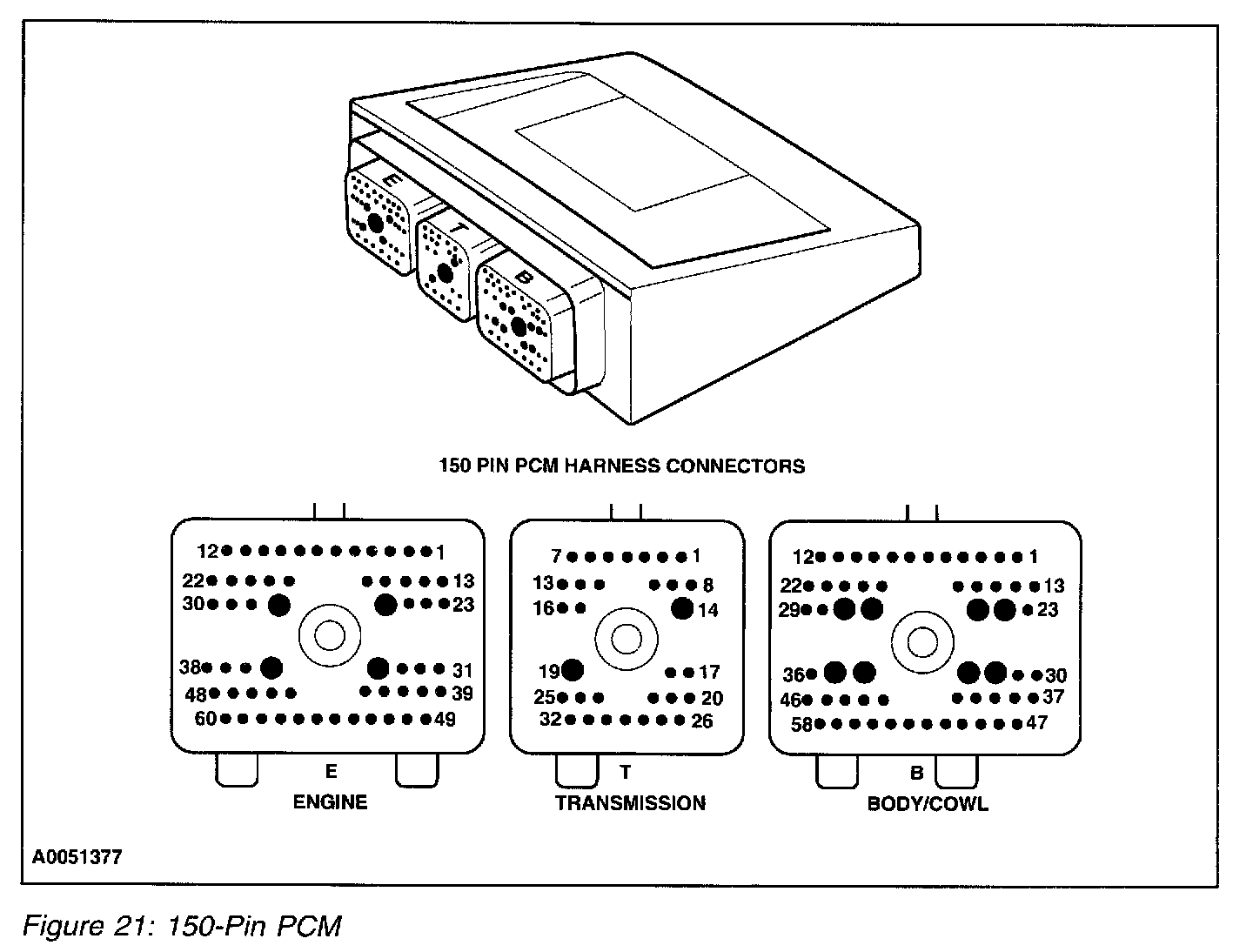 E
T
B

150 PIN PCM HARNESS CONNECTORS

12 1
22 13
30 23
38 31
48 39
60 49
E
ENGINE

7 1
13 8
16 14
19 17
25 20
32 26
T
TRANSMISSION

12 1
22 13
29 23
36 30
46 37
58 47
B
BODY/COWL

A0051377

Figure 21: 150-Pin PCM