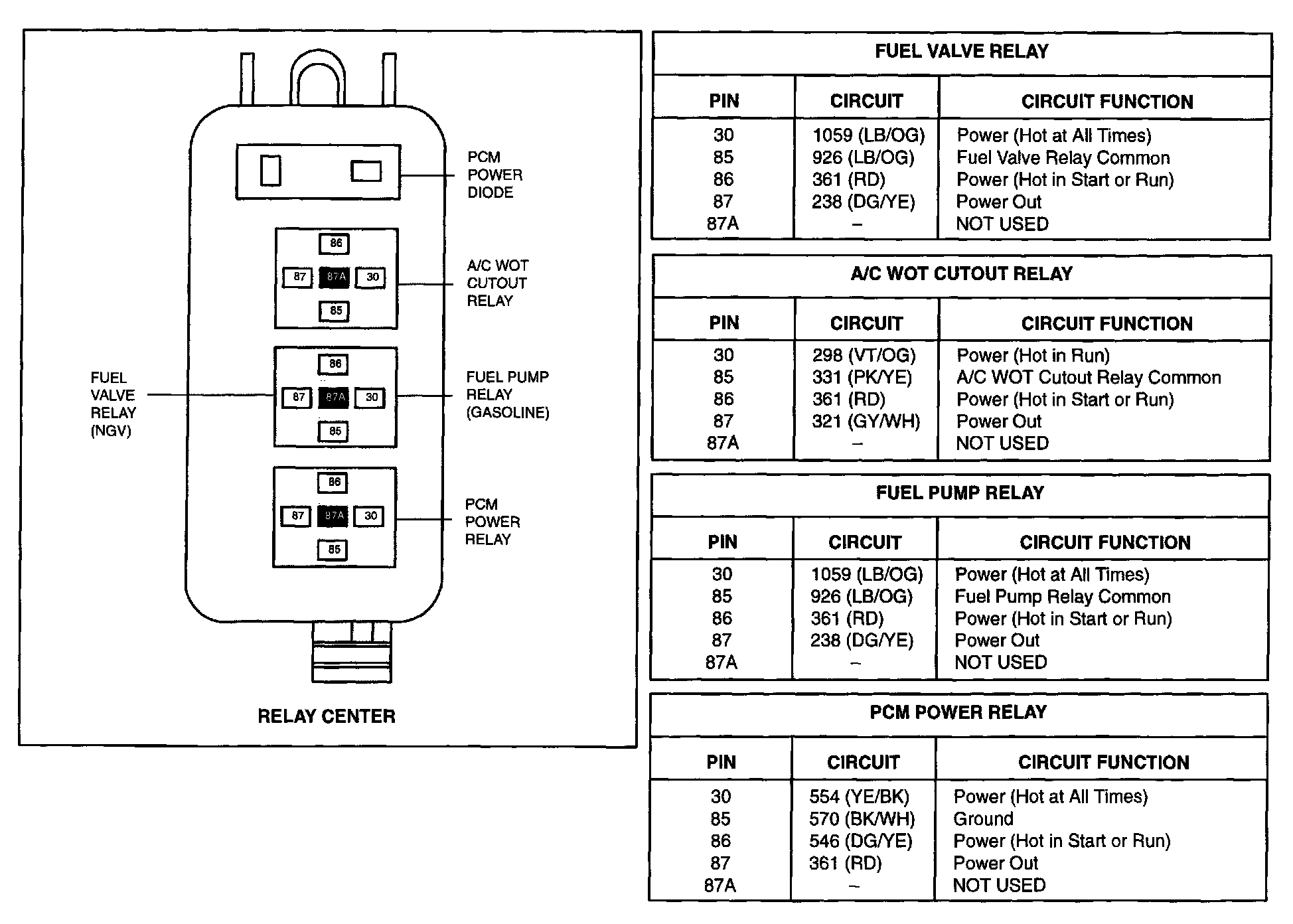 PCM POWER DIODE

86
87 87A 30
85

A/C WOT CUTOUT RELAY

FUEL VALVE RELAY (NGV)

86
87 87A 30
85

FUEL PUMP RELAY (GASOLINE)

86
87 87A 30
85

PCM POWER RELAY

RELAY CENTER

FUEL VALVE RELAY

| PIN | CIRCUIT | CIRCUIT FUNCTION |
|---|---|---|
| 30 | 1059 (LB/OG) | Power (Hot at All Times) |
| 85 | 926 (LB/OG) | Fuel Valve Relay Common |
| 86 | 361 (RD) | Power (Hot in Start or Run) |
| 87 | 238 (DG/YE) | Power Out |
| 87A | – | NOT USED |

A/C WOT CUTOUT RELAY

| PIN | CIRCUIT | CIRCUIT FUNCTION |
|---|---|---|
| 30 | 298 (VT/OG) | Power (Hot in Run) |
| 85 | 331 (PK/YE) | A/C WOT Cutout Relay Common |
| 86 | 361 (RD) | Power (Hot in Start or Run) |
| 87 | 321 (GY/WH) | Power Out |
| 87A | – | NOT USED |

FUEL PUMP RELAY

| PIN | CIRCUIT | CIRCUIT FUNCTION |
|---|---|---|
| 30 | 1059 (LB/OG) | Power (Hot at All Times) |
| 85 | 926 (LB/OG) | Fuel Pump Relay Common |
| 86 | 361 (RD) | Power (Hot in Start or Run) |
| 87 | 238 (DG/YE) | Power Out |
| 87A | – | NOT USED |

PCM POWER RELAY

| PIN | CIRCUIT | CIRCUIT FUNCTION |
|---|---|---|
| 30 | 554 (YE/BK) | Power (Hot at All Times) |
| 85 | 570 (BK/WH) | Ground |
| 86 | 546 (DG/YE) | Power (Hot in Start or Run) |
| 87 | 361 (RD) | Power Out |
| 87A | – | NOT USED |