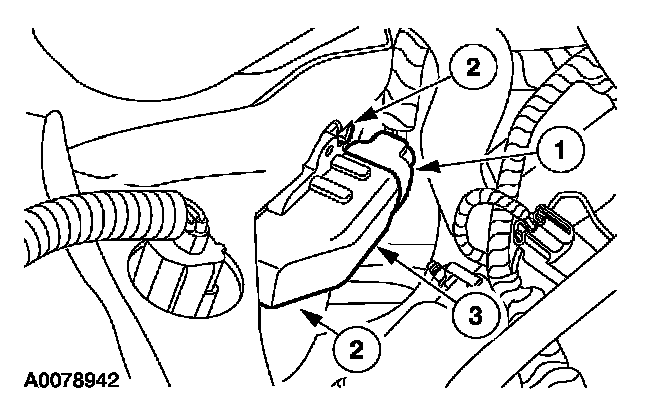 2
1
3
2
A0078942