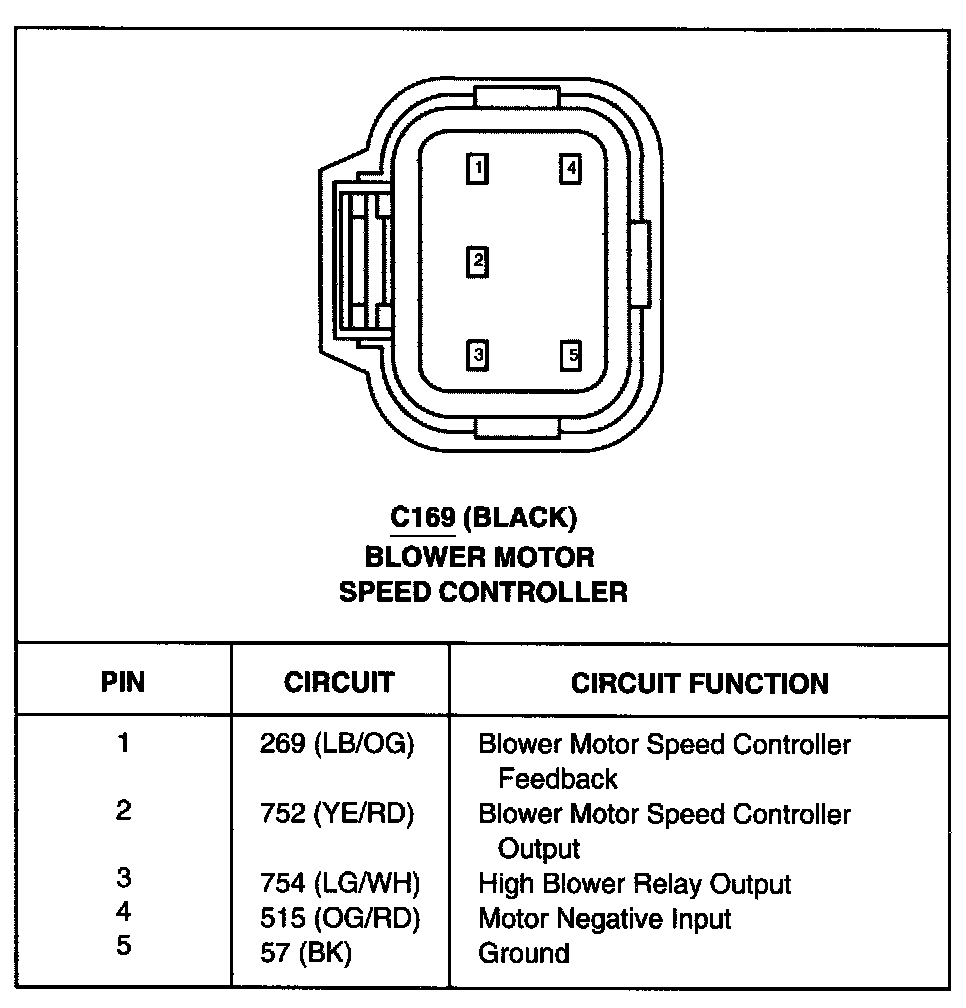 1 4
2
3 5

C169 (BLACK)
BLOWER MOTOR
SPEED CONTROLLER

| PIN | CIRCUIT | CIRCUIT FUNCTION |
|---|---|---|
| 1 | 269 (LB/OG) | Blower Motor Speed Controller Feedback |
| 2 | 752 (YE/RD) | Blower Motor Speed Controller Output |
| 3 | 754 (LG/WH) | High Blower Relay Output |
| 4 | 515 (OG/RD) | Motor Negative Input |
| 5 | 57 (BK) | Ground |