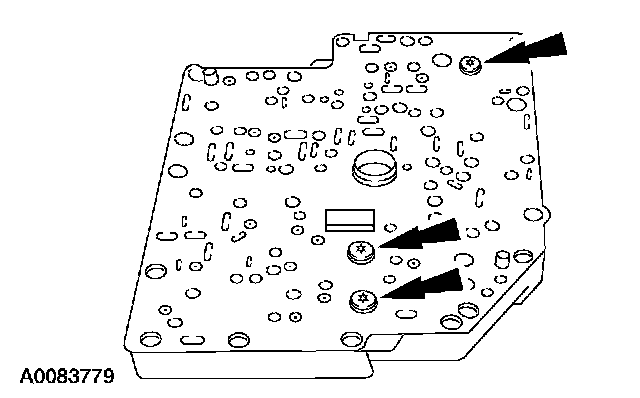 A0083779