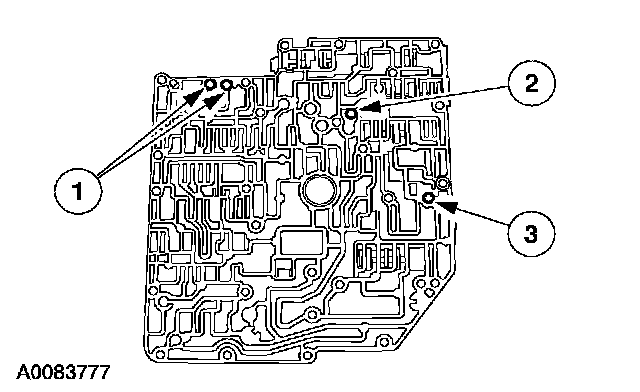 2
1
3
A0083777