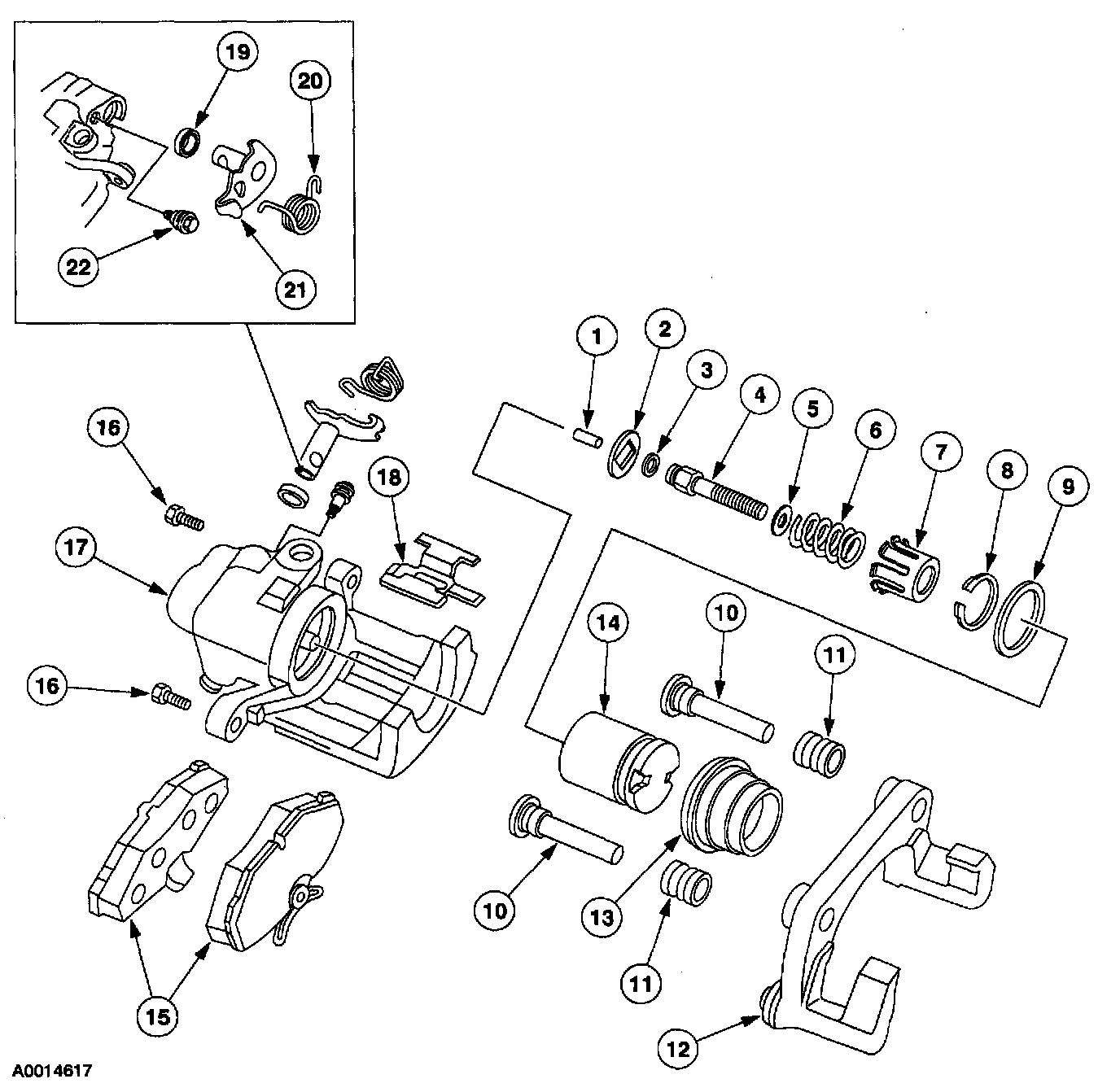 19
20
22
21
1
2
3
4
5
6
7
8
9
16
18
17
14
10
11
16
10
13
11
15
12
A0014617