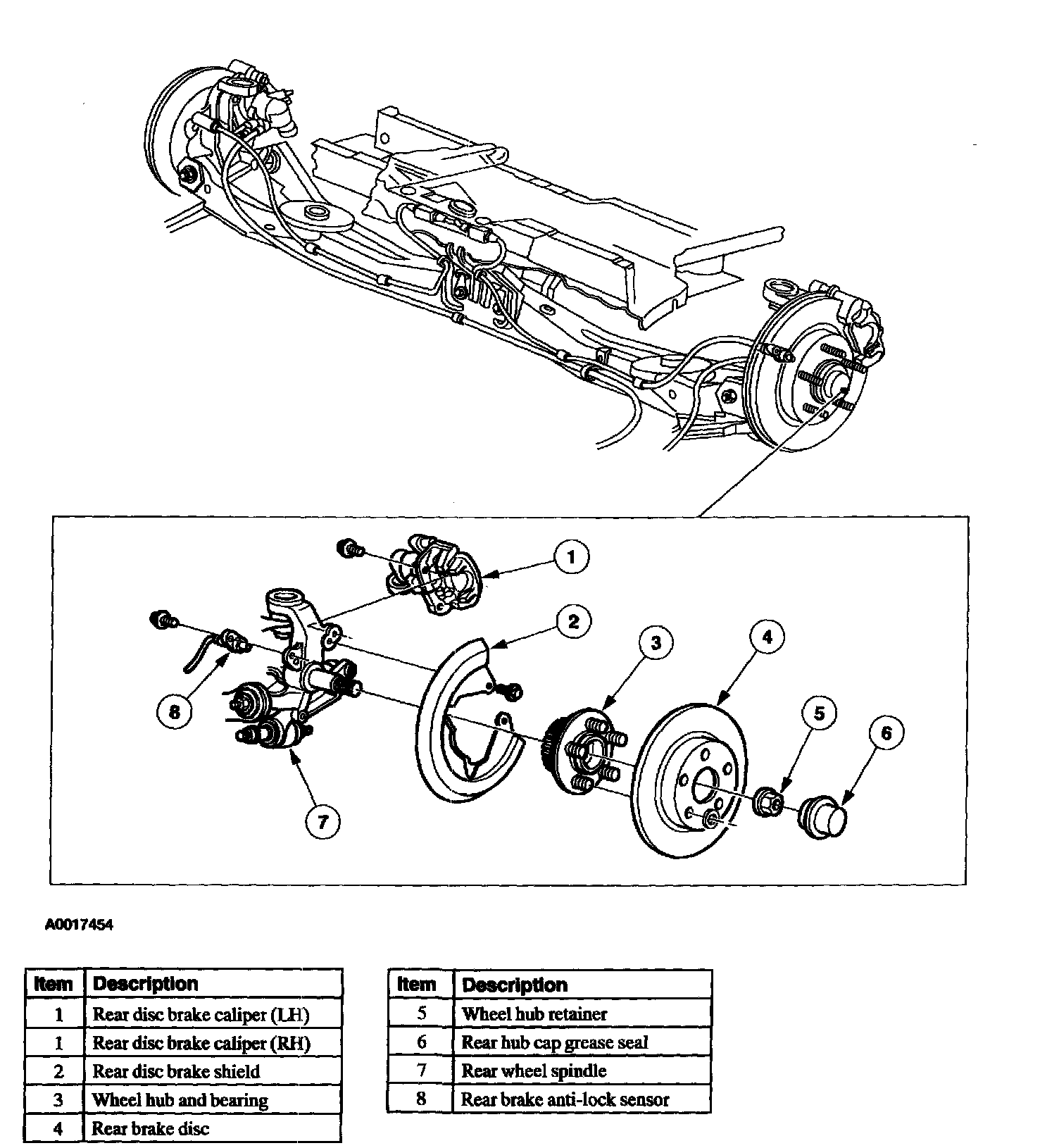 1

2

3

4

5

6

7

8

A0017454

| Item | Description |
|---|---|
| 1 | Rear disc brake caliper (LH) |
| 1 | Rear disc brake caliper (RH) |
| 2 | Rear disc brake shield |
| 3 | Wheel hub and bearing |
| 4 | Rear brake disc |

| Item | Description |
|---|---|
| 5 | Wheel hub retainer |
| 6 | Rear hub cap grease seal |
| 7 | Rear wheel spindle |
| 8 | Rear brake anti-lock sensor |