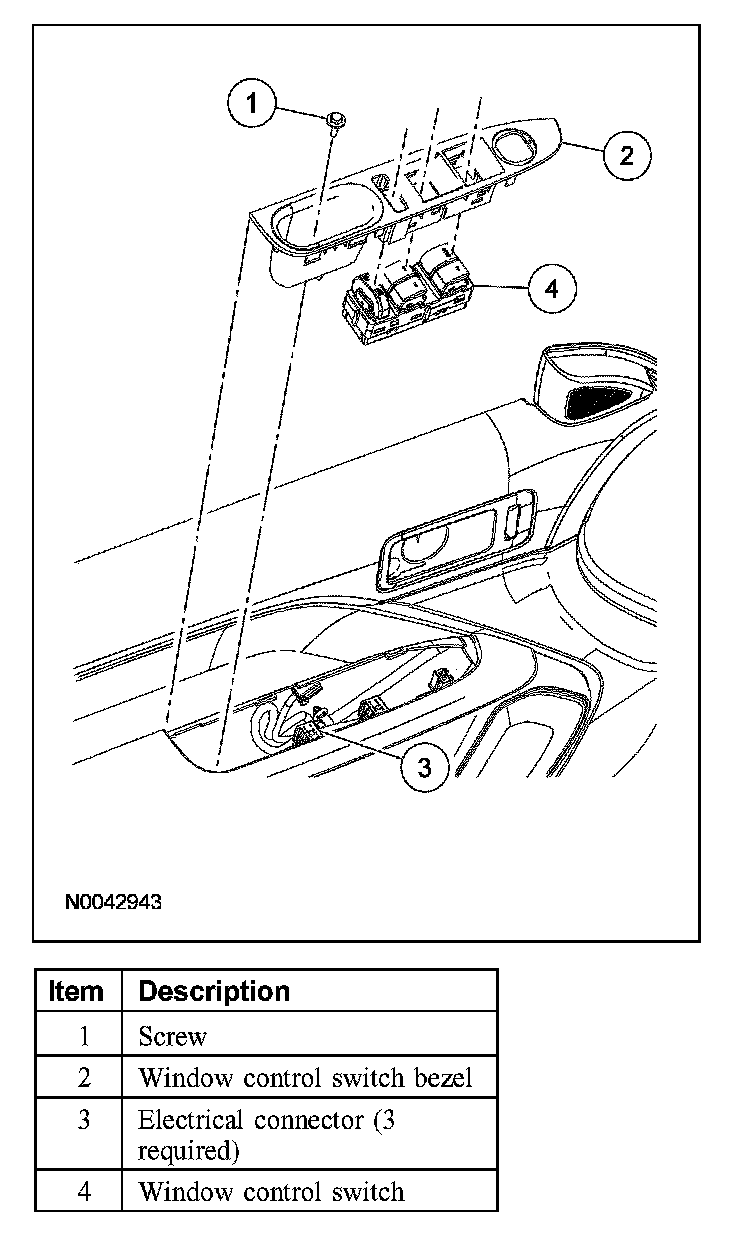 1
2
4
3
N0042943

| Item | Description |
|---|---|
| 1 | Screw |
| 2 | Window control switch bezel |
| 3 | Electrical connector (3 required) |
| 4 | Window control switch |