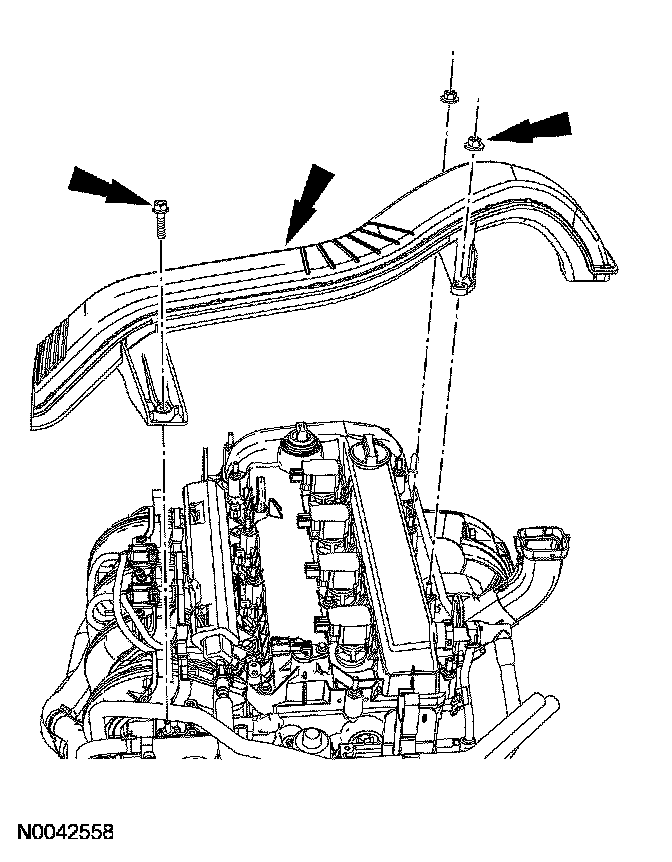 N0042558