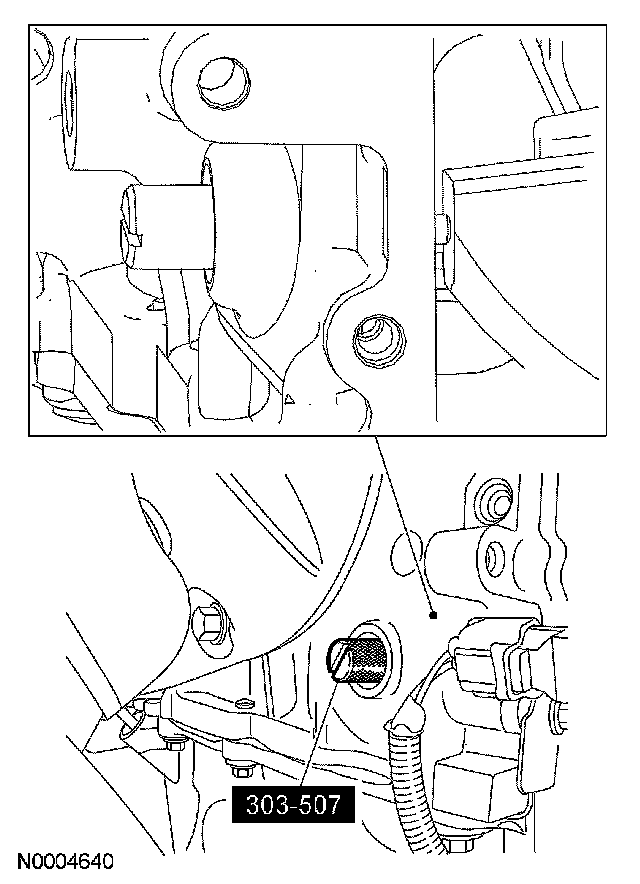 303-507

N0004640