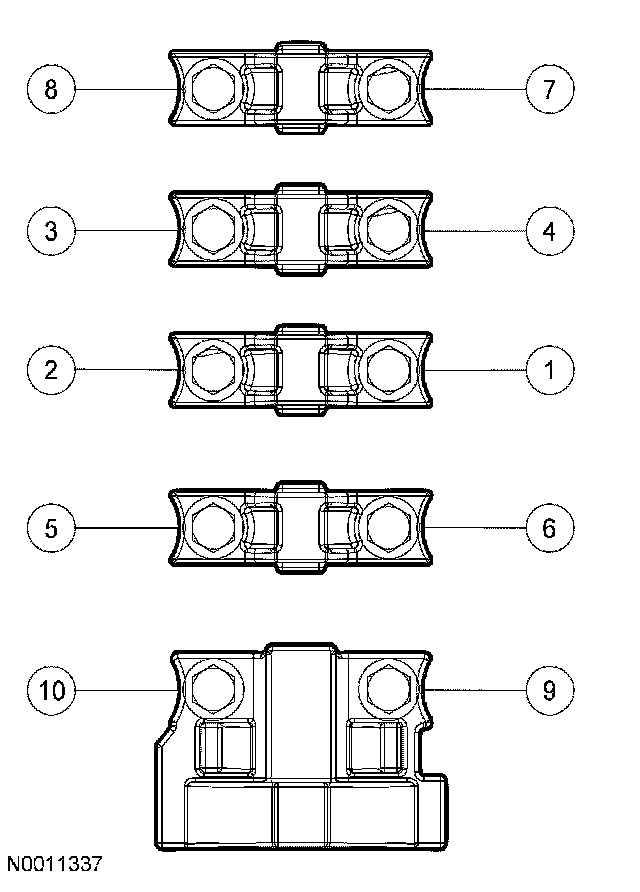 8
7
3
4
2
1
5
6
10
9
N0011337