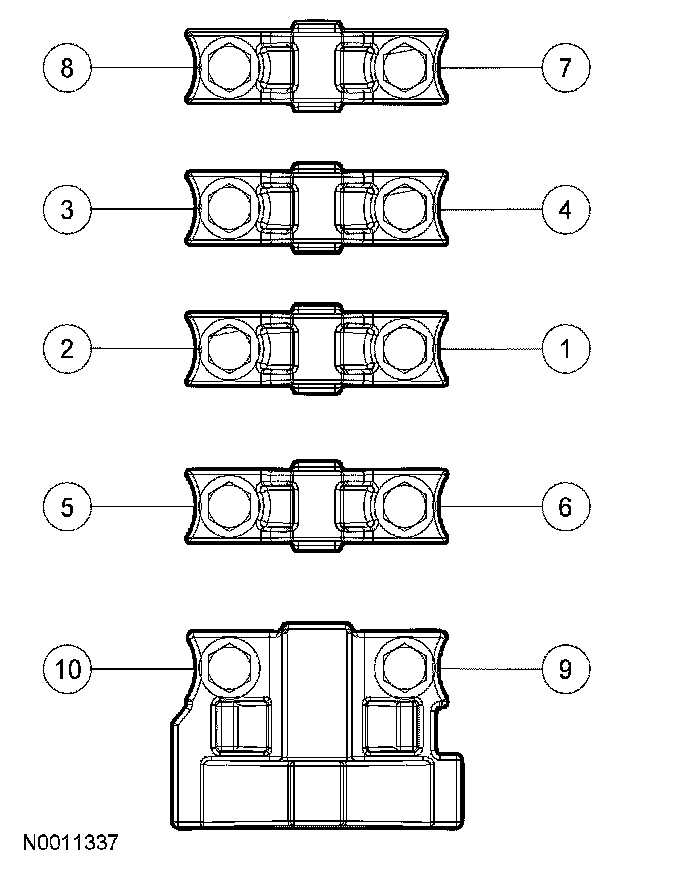 8
7
3
4
2
1
5
6
10
9
N0011337