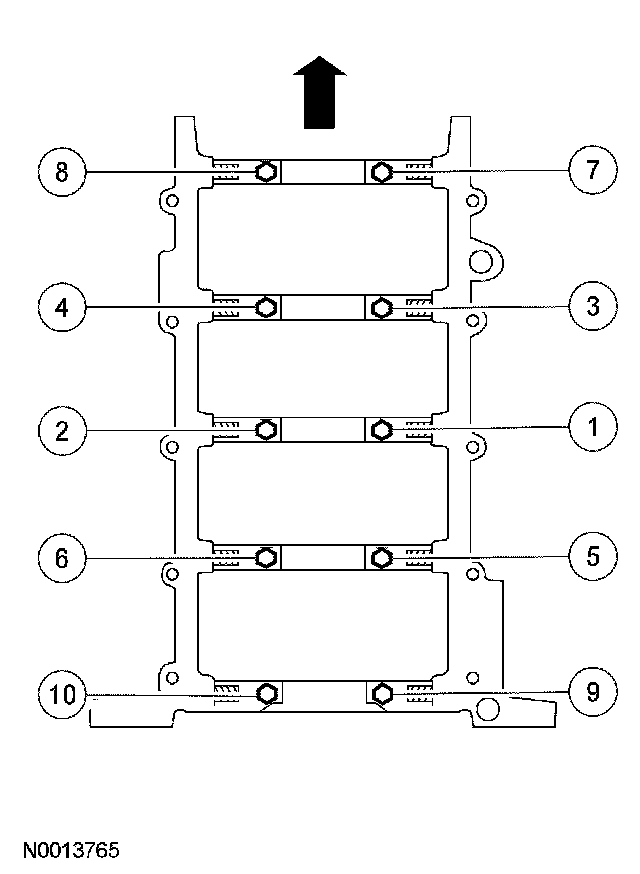 8
7
4
3
2
1
6
5
10
9
N0013765