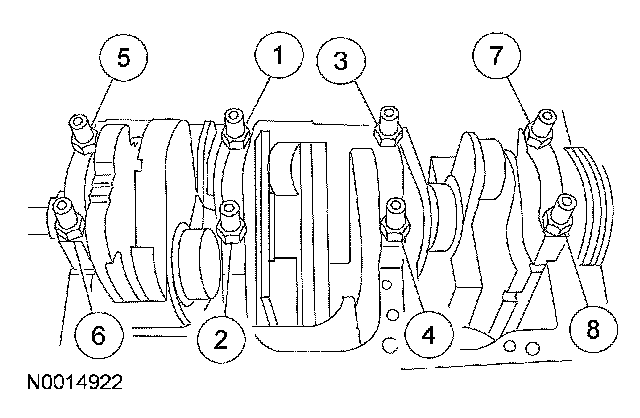 5
1
3
7
6
2
4
8
N0014922