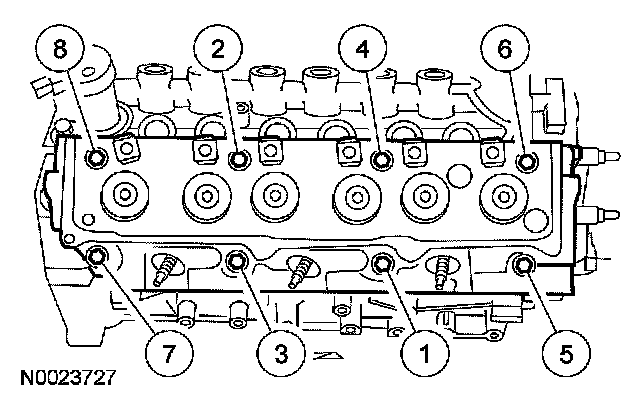 8
2
4
6
7
3
1
5
N0023727