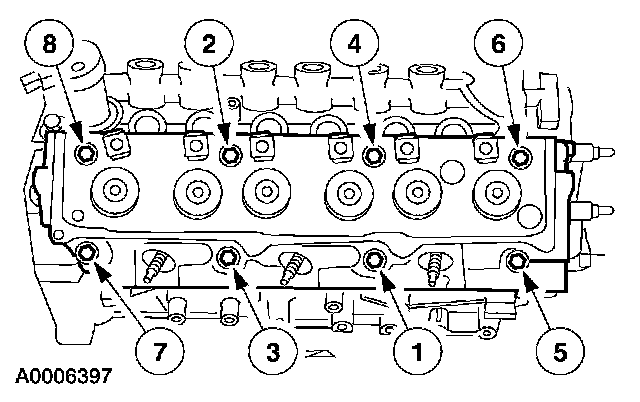 8
2
4
6
7
3
1
5
A0006397