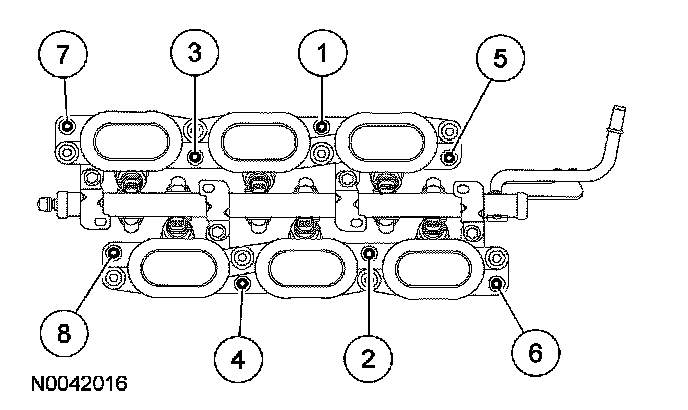 7
3
1
5
8
4
2
6
N0042016