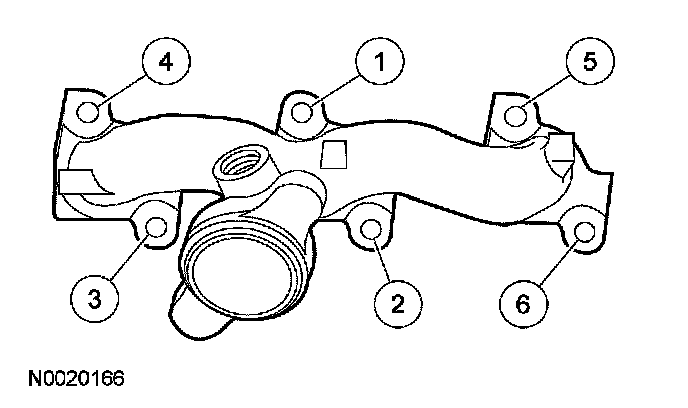 4
1
5
3
2
6
N0020166