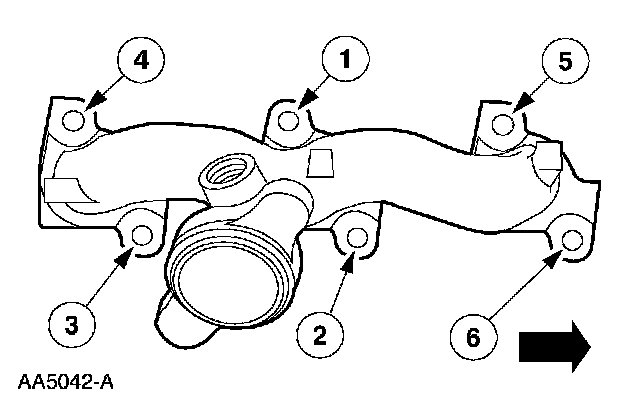 4
1
5
3
2
6
AA5042-A