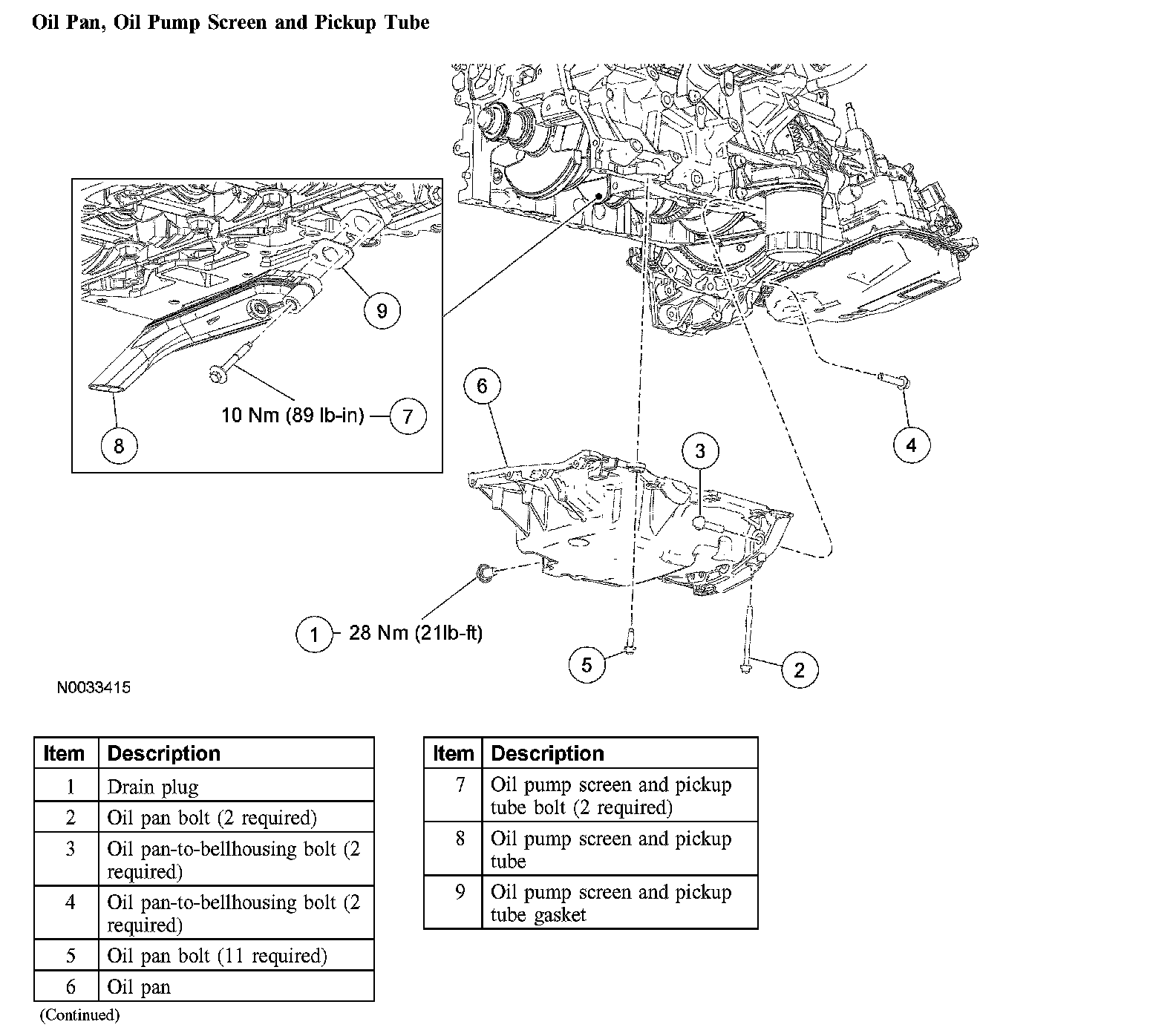 Oil Pan, Oil Pump Screen and Pickup Tube

9

10 Nm (89 lb-in) 7

8

6

3

4

1 28 Nm (21lb-ft)

5

2

N0033415

| Item | Description |
|---|---|
| 1 | Drain plug |
| 2 | Oil pan bolt (2 required) |
| 3 | Oil pan-to-bellhousing bolt (2 required) |
| 4 | Oil pan-to-bellhousing bolt (2 required) |
| 5 | Oil pan bolt (11 required) |
| 6 | Oil pan |

(Continued)

| Item | Description |
|---|---|
| 7 | Oil pump screen and pickup tube bolt (2 required) |
| 8 | Oil pump screen and pickup tube |
| 9 | Oil pump screen and pickup tube gasket |