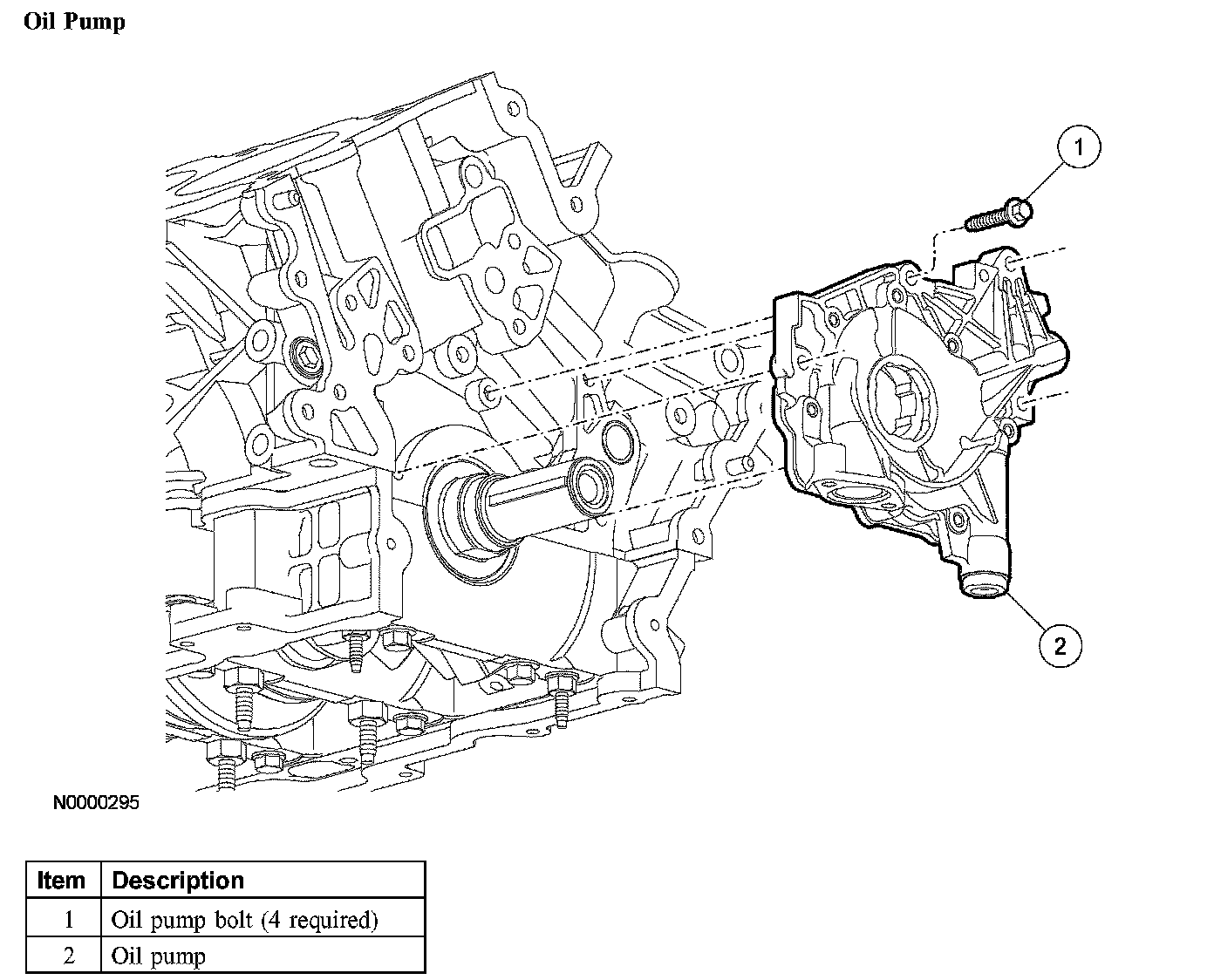 Oil Pump

1

2

N0000295

| Item | Description |
|---|---|
| 1 | Oil pump bolt (4 required) |
| 2 | Oil pump |