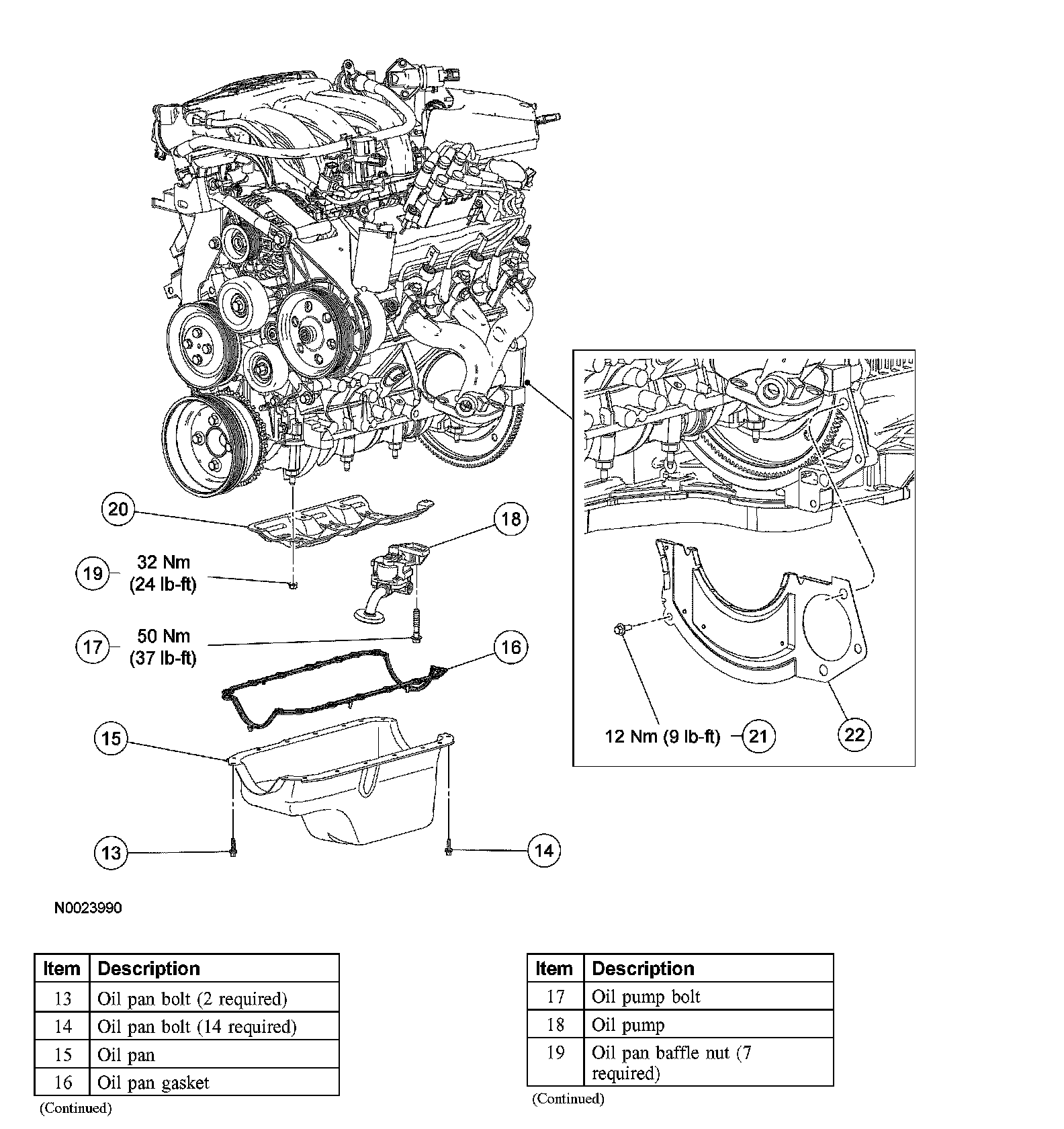 20

18

19 32 Nm (24 lb-ft)

17 50 Nm (37 lb-ft)

16

15

13

14

12 Nm (9 lb-ft) 21

22

N0023990

| Item | Description |
|---|---|
| 13 | Oil pan bolt (2 required) |
| 14 | Oil pan bolt (14 required) |
| 15 | Oil pan |
| 16 | Oil pan gasket |

(Continued)

| Item | Description |
|---|---|
| 17 | Oil pump bolt |
| 18 | Oil pump |
| 19 | Oil pan baffle nut (7 required) |

(Continued)