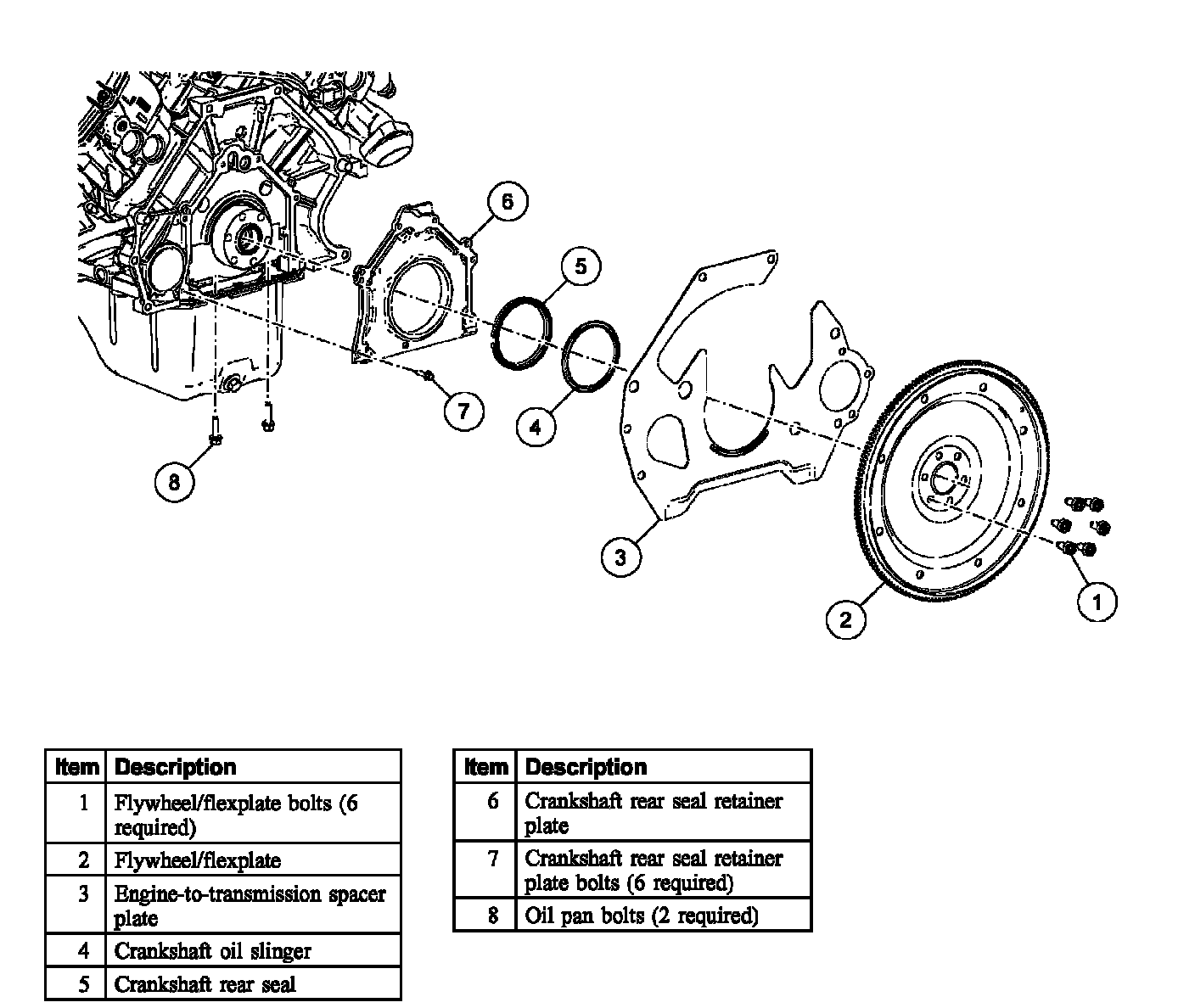 6
5
7
4
8
3
2
1

| Item | Description |
|---|---|
| 1 | Flywheel/flexplate bolts (6 required) |
| 2 | Flywheel/flexplate |
| 3 | Engine-to-transmission spacer plate |
| 4 | Crankshaft oil slinger |
| 5 | Crankshaft rear seal |

| Item | Description |
|---|---|
| 6 | Crankshaft rear seal retainer plate |
| 7 | Crankshaft rear seal retainer plate bolts (6 required) |
| 8 | Oil pan bolts (2 required) |