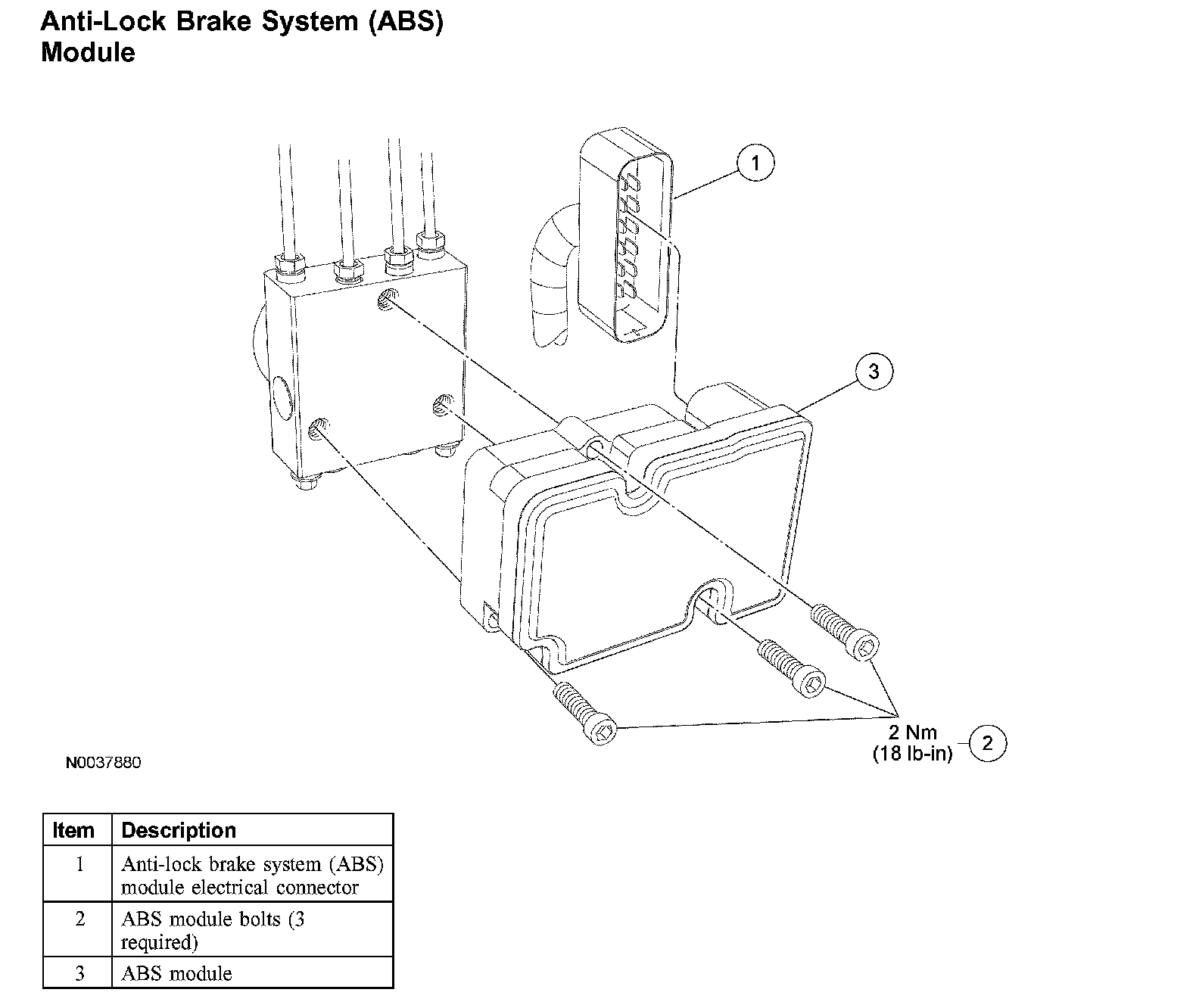 Anti-Lock Brake System (ABS) Module

1

3

2 Nm
(18 lb-in)

2

N0037880

| Item | Description |
|---|---|
| 1 | Anti-lock brake system (ABS) module electrical connector |
| 2 | ABS module bolts (3 required) |
| 3 | ABS module |