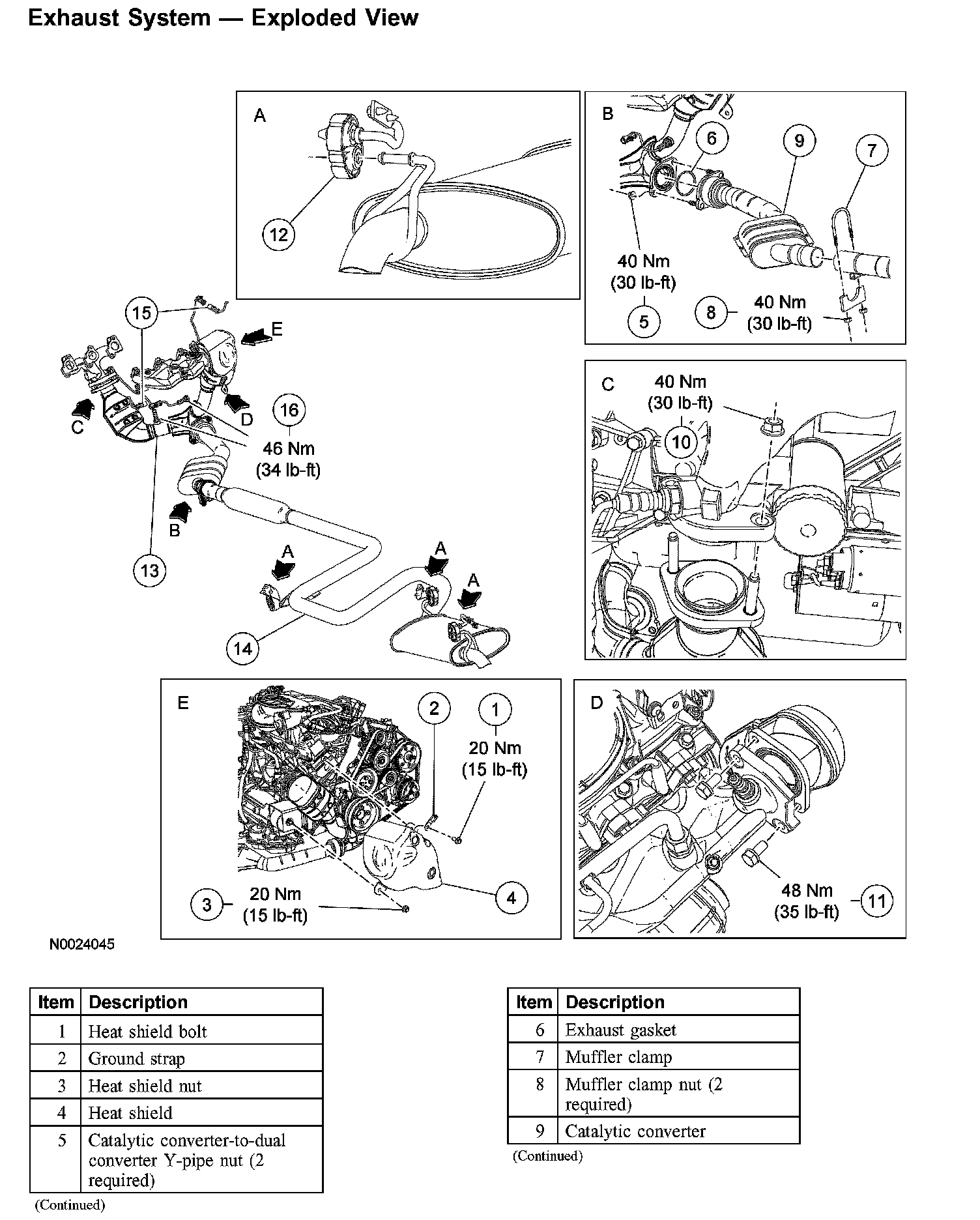 Exhaust System — Exploded View

A

12

B

6

9

7

40 Nm
(30 lb-ft)

5

8

40 Nm
(30 lb-ft)

15

E

C

D

16

46 Nm
(34 lb-ft)

B

13

A

A

A

14

C

40 Nm
(30 lb-ft)

10

E

2

1

20 Nm
(15 lb-ft)

3

20 Nm
(15 lb-ft)

4

D

48 Nm
(35 lb-ft)

11

N0024045

| Item | Description |
|---|---|
| 1 | Heat shield bolt |
| 2 | Ground strap |
| 3 | Heat shield nut |
| 4 | Heat shield |
| 5 | Catalytic converter-to-dual converter Y-pipe nut (2 required) |

(Continued)

| Item | Description |
|---|---|
| 6 | Exhaust gasket |
| 7 | Muffler clamp |
| 8 | Muffler clamp nut (2 required) |
| 9 | Catalytic converter |

(Continued)