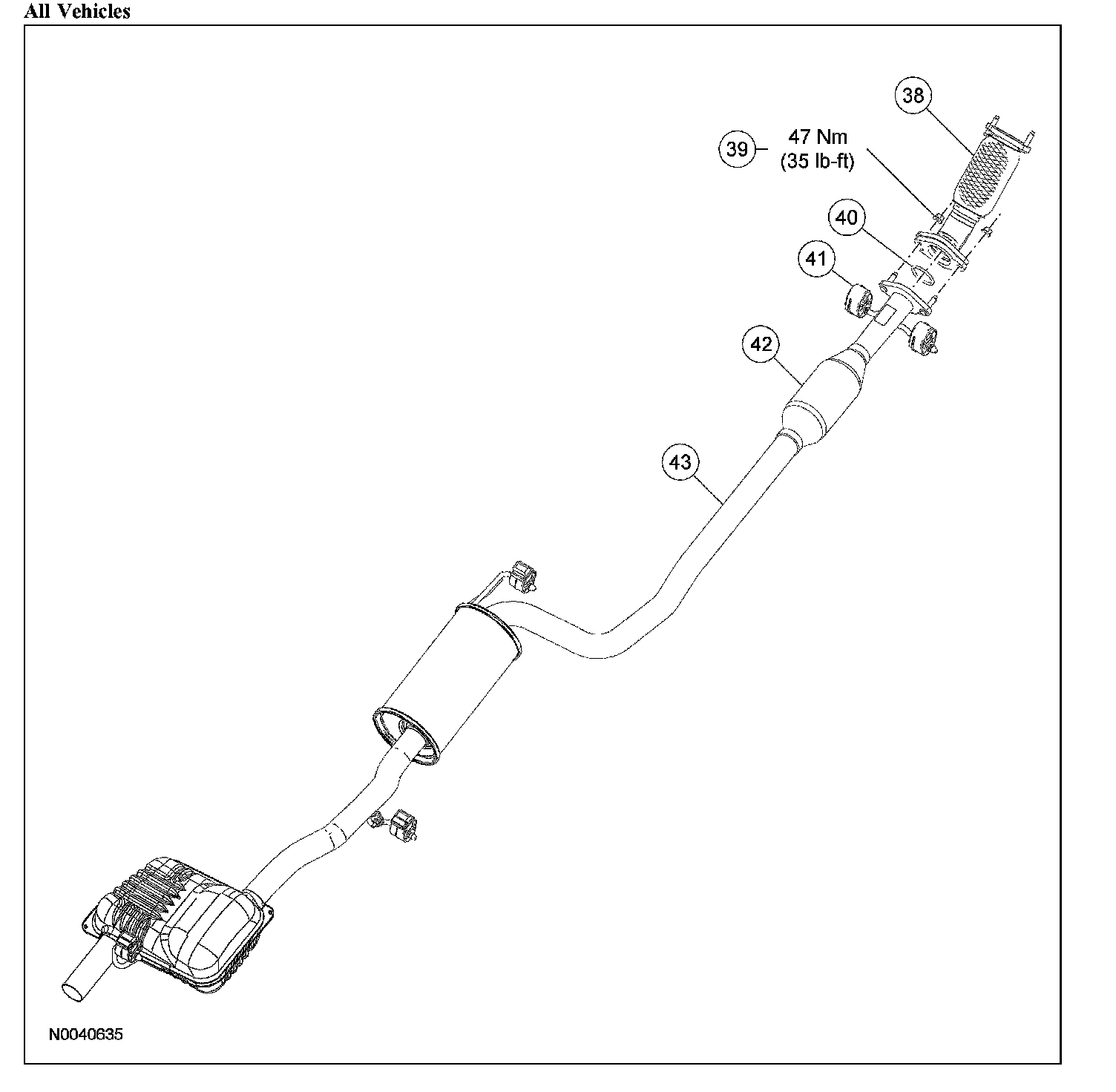 All Vehicles

38

39 47 Nm (35 lb-ft)

40

41

42

43

N0040635