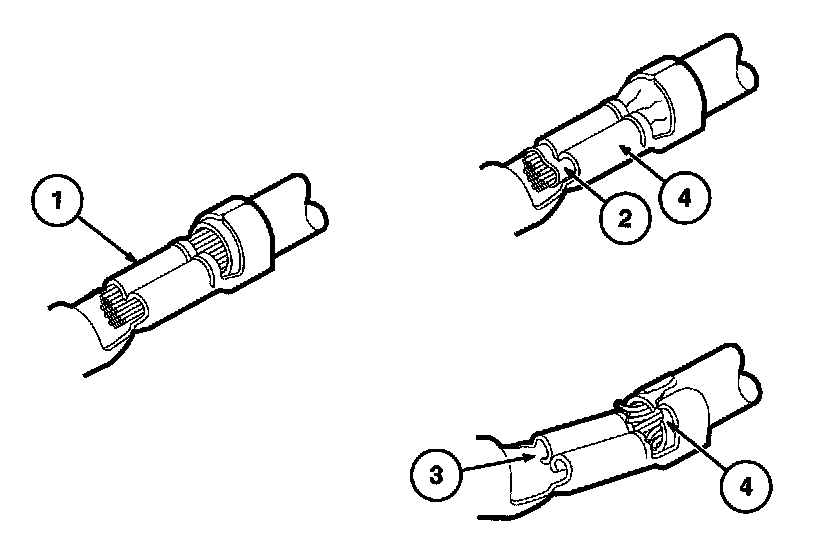 1
2
4
3
4