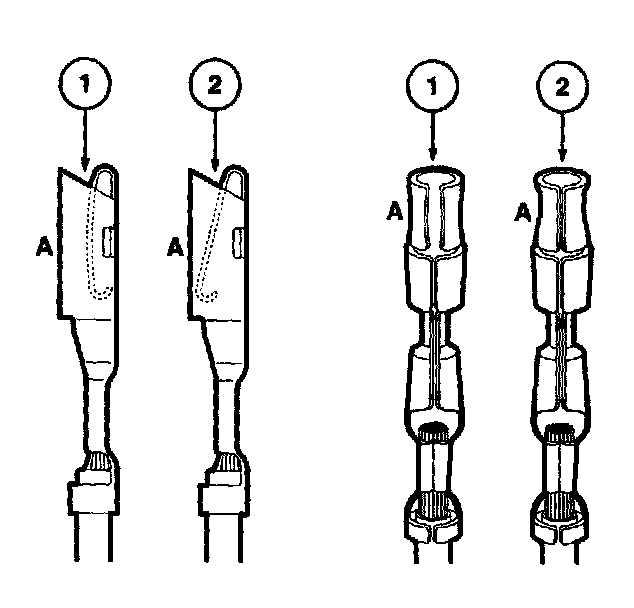 1
2
A
A
1
2
A
A