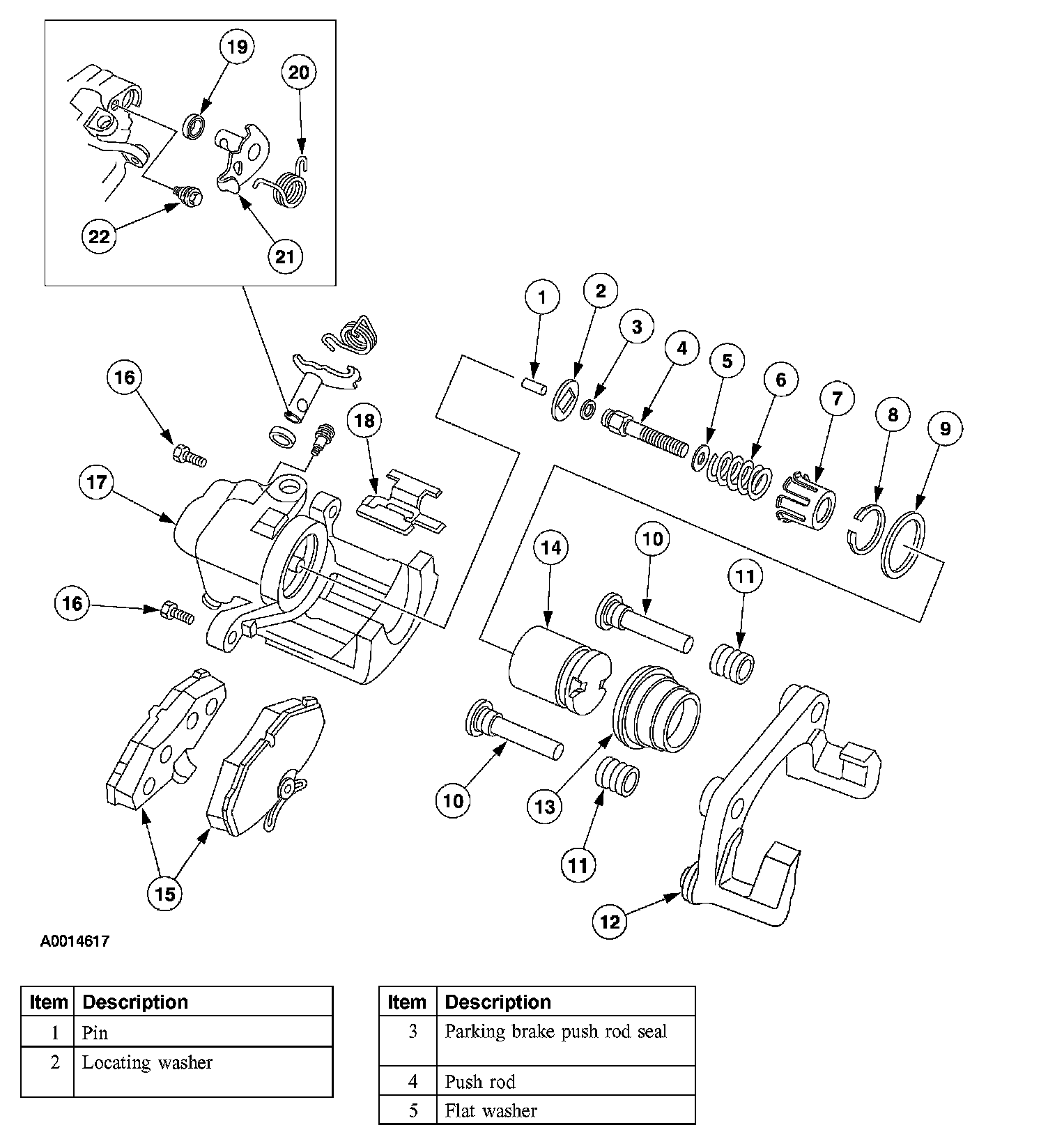 19
20
22
21
1
2
3
4
5
6
7
8
9
16
18
17
14
10
11
16
10
13
11
15
12
A0014617

| Item | Description |
|---|---|
| 1 | Pin |
| 2 | Locating washer |

| Item | Description |
|---|---|
| 3 | Parking brake push rod seal |
| 4 | Push rod |
| 5 | Flat washer |