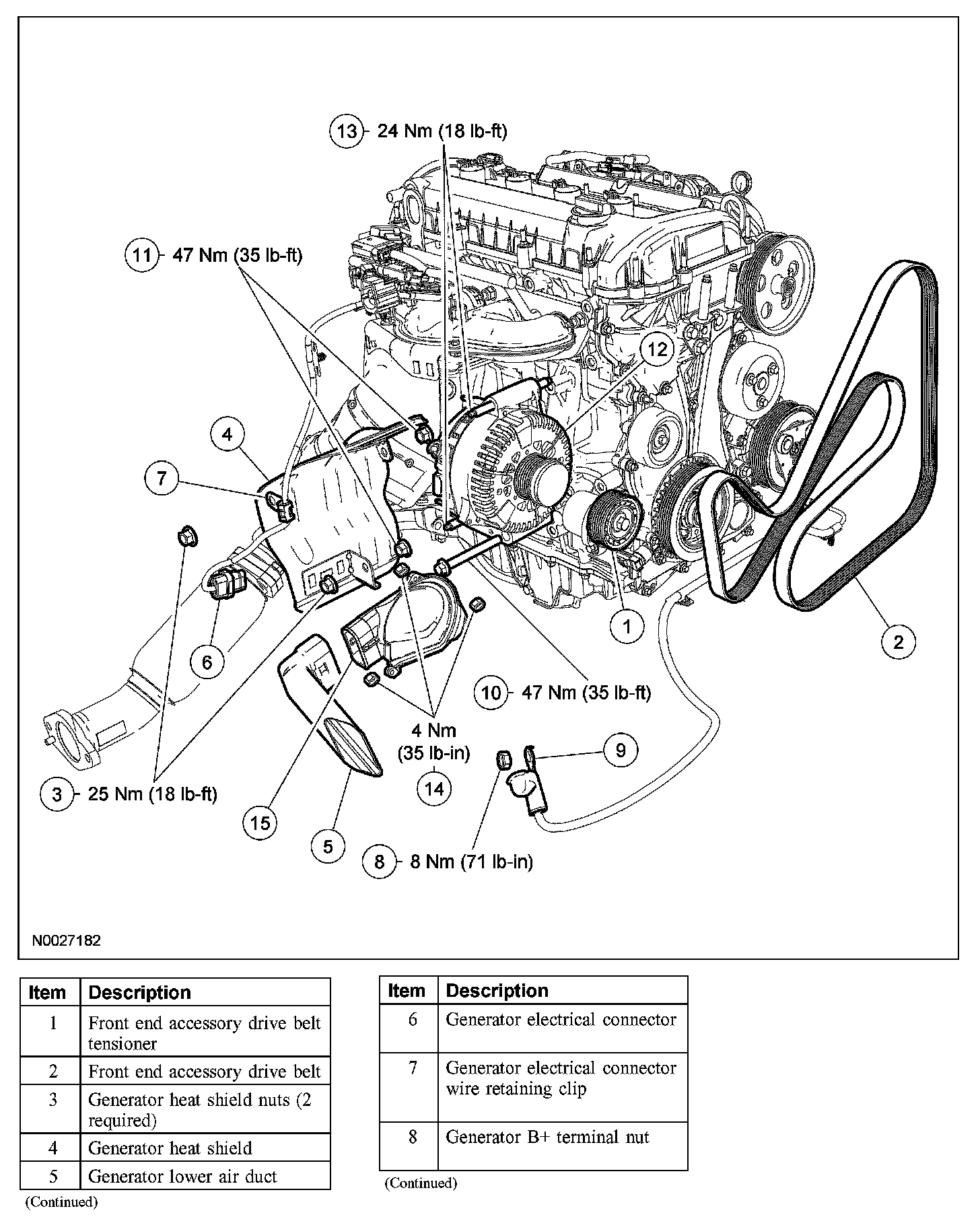 13 24 Nm (18 lb-ft)

11 47 Nm (35 lb-ft)

12

4

7

6

1

2

10 47 Nm (35 lb-ft)

4 Nm (35 lb-in)

14

9

3 25 Nm (18 lb-ft)

15

5

8 8 Nm (71 lb-in)

N0027182

| Item | Description |
|---|---|
| 1 | Front end accessory drive belt tensioner |
| 2 | Front end accessory drive belt |
| 3 | Generator heat shield nuts (2 required) |
| 4 | Generator heat shield |
| 5 | Generator lower air duct |

(Continued)

| Item | Description |
|---|---|
| 6 | Generator electrical connector |
| 7 | Generator electrical connector wire retaining clip |
| 8 | Generator B+ terminal nut |

(Continued)