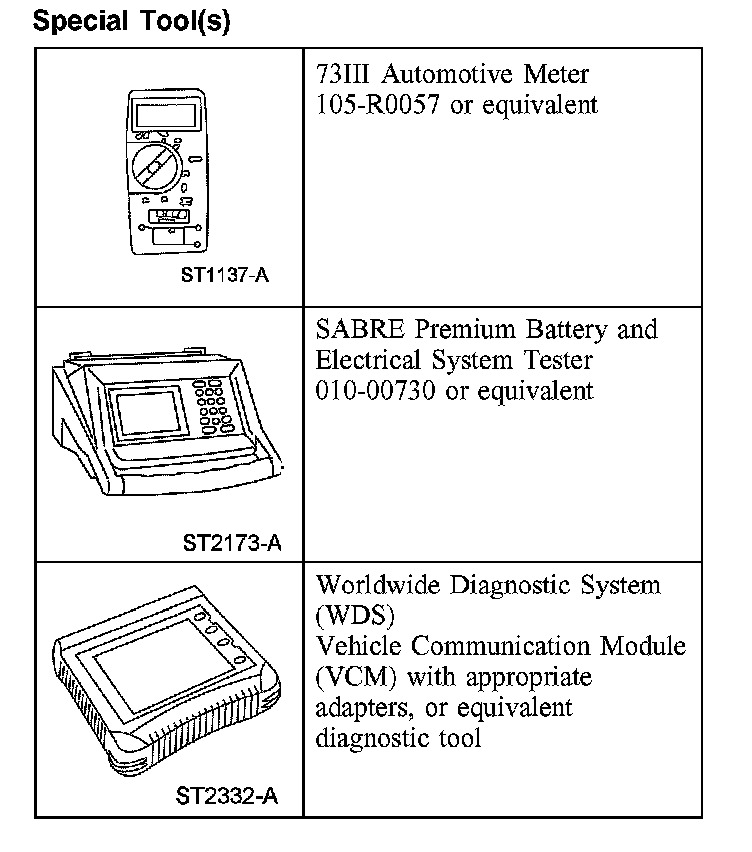 Special Tool(s)

| | |
|---|---|
| ST1137-A | 73III Automotive Meter 105-R0057 or equivalent |
| ST2173-A | SABRE Premium Battery and Electrical System Tester 010-00730 or equivalent |
| ST2332-A | Worldwide Diagnostic System (WDS) Vehicle Communication Module (VCM) with appropriate adapters, or equivalent diagnostic tool |