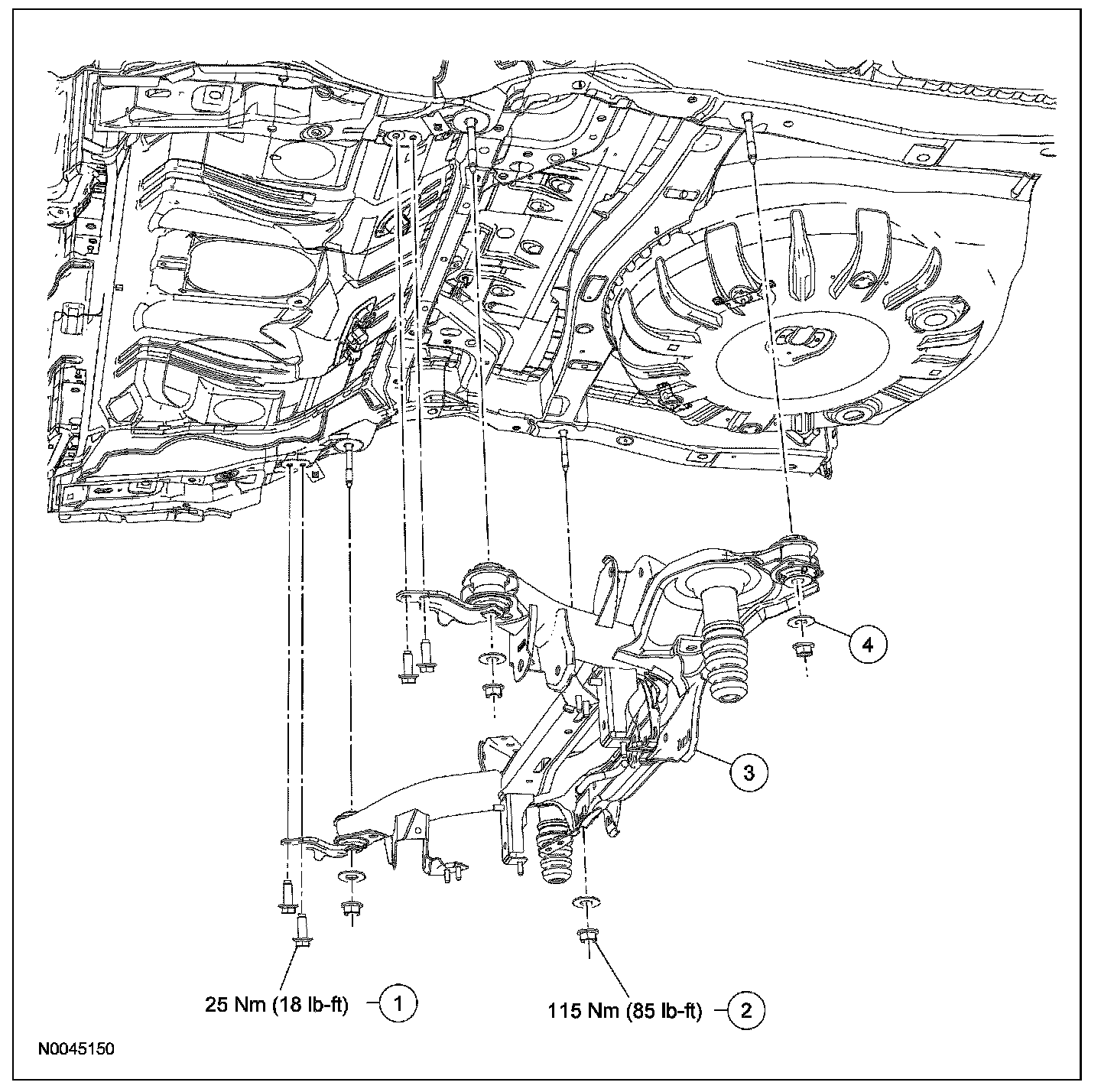 4

3

25 Nm (18 lb-ft) 1

115 Nm (85 lb-ft) 2

N0045150