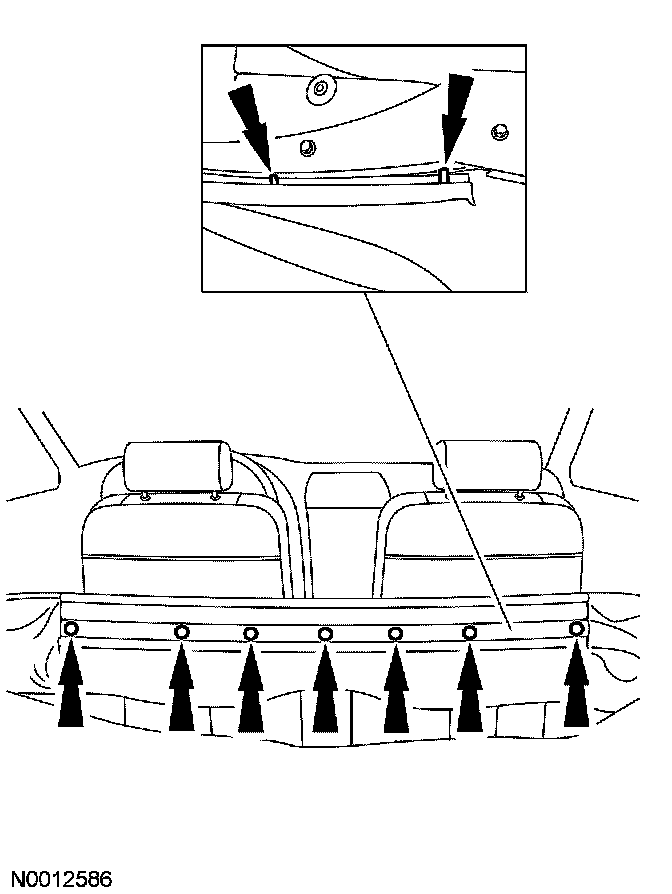 N0012586