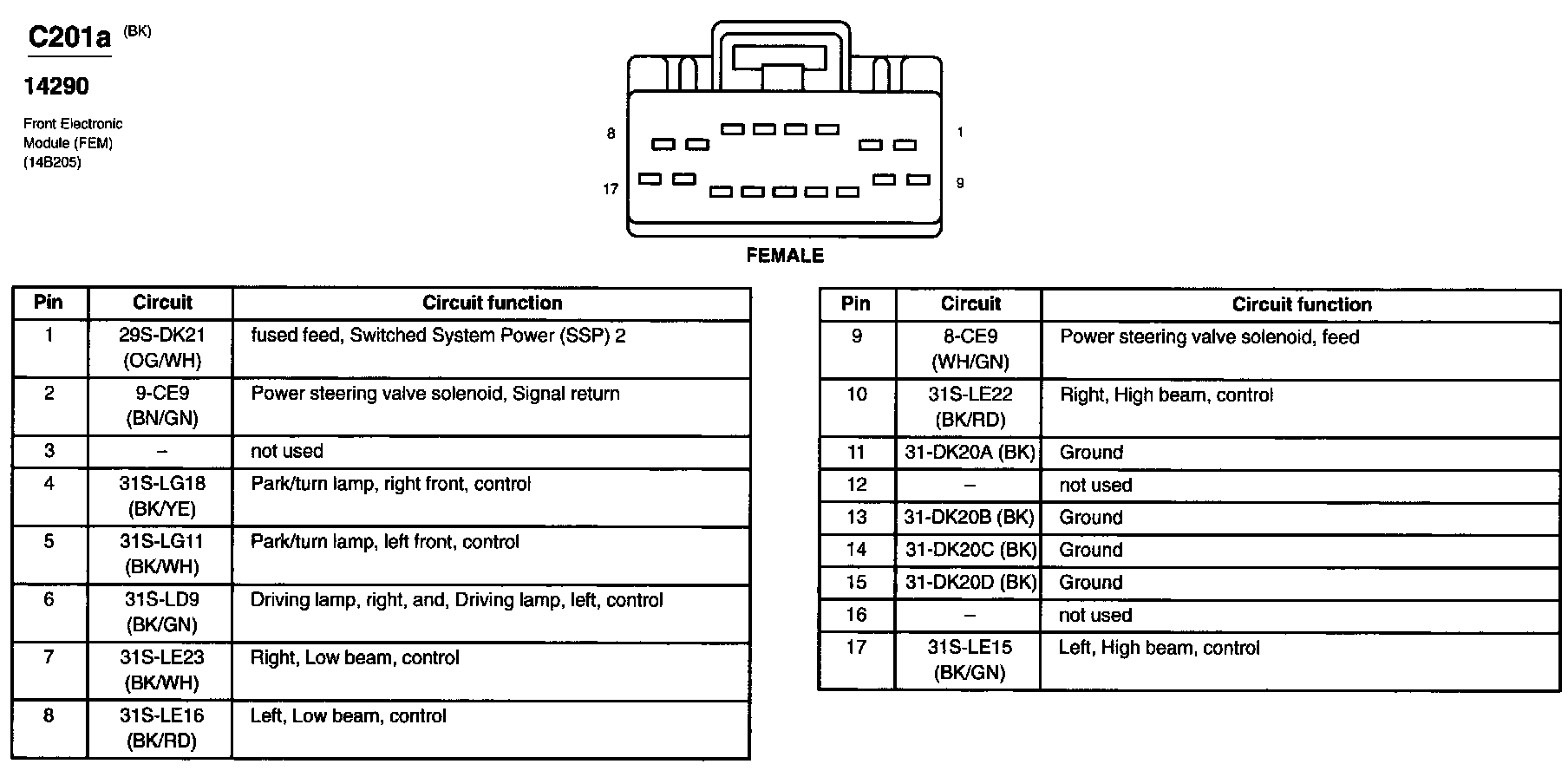 C201a (BK)

14290

Front Electronic Module (FEM) (14B205)

8
1
17
9

FEMALE

| Pin | Circuit | Circuit function |
|---|---|---|
| 1 | 29S-DK21 (OG/WH) | fused feed, Switched System Power (SSP) 2 |
| 2 | 9-CE9 (BN/GN) | Power steering valve solenoid, Signal return |
| 3 | – | not used |
| 4 | 31S-LG18 (BK/YE) | Park/turn lamp, right front, control |
| 5 | 31S-LG11 (BK/WH) | Park/turn lamp, left front, control |
| 6 | 31S-LD9 (BK/GN) | Driving lamp, right, and, Driving lamp, left, control |
| 7 | 31S-LE23 (BK/WH) | Right, Low beam, control |
| 8 | 31S-LE16 (BK/RD) | Left, Low beam, control |

| Pin | Circuit | Circuit function |
|---|---|---|
| 9 | 8-CE9 (WH/GN) | Power steering valve solenoid, feed |
| 10 | 31S-LE22 (BK/RD) | Right, High beam, control |
| 11 | 31-DK20A (BK) | Ground |
| 12 | – | not used |
| 13 | 31-DK20B (BK) | Ground |
| 14 | 31-DK20C (BK) | Ground |
| 15 | 31-DK20D (BK) | Ground |
| 16 | – | not used |
| 17 | 31S-LE15 (BK/GN) | Left, High beam, control |