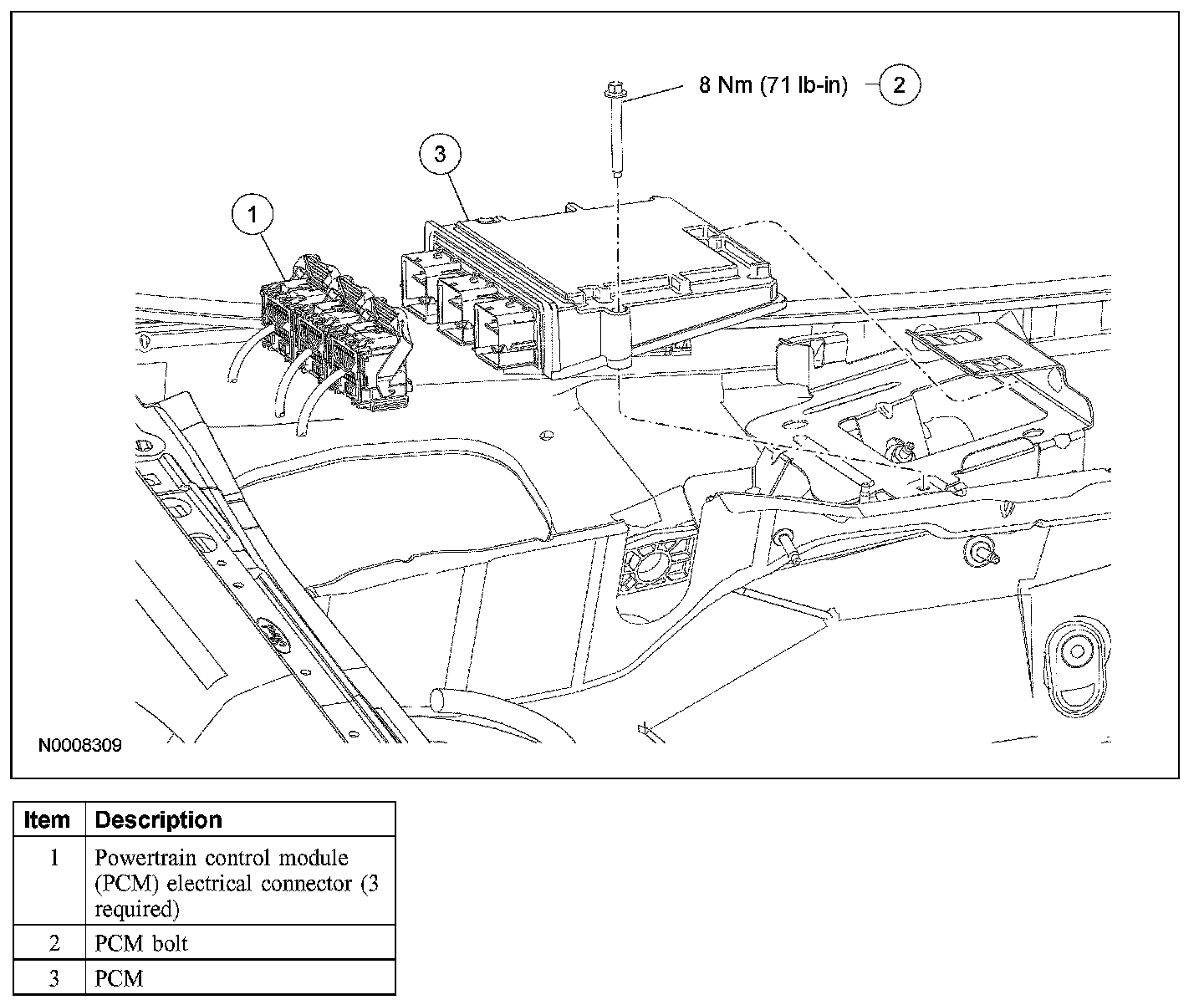 8 Nm (71 lb-in)
2
3
1
N0008309

| Item | Description |
|---|---|
| 1 | Powertrain control module (PCM) electrical connector (3 required) |
| 2 | PCM bolt |
| 3 | PCM |