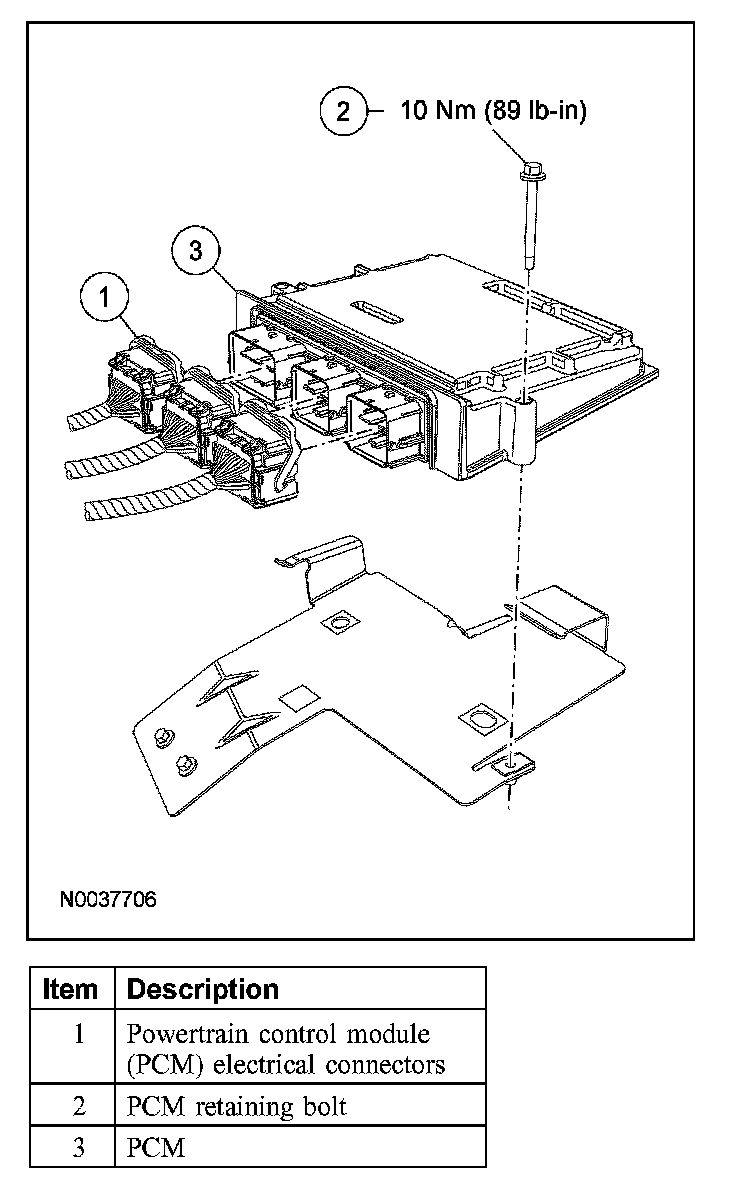 2 10 Nm (89 lb-in)

3

1

N0037706

| Item | Description |
|---|---|
| 1 | Powertrain control module (PCM) electrical connectors |
| 2 | PCM retaining bolt |
| 3 | PCM |