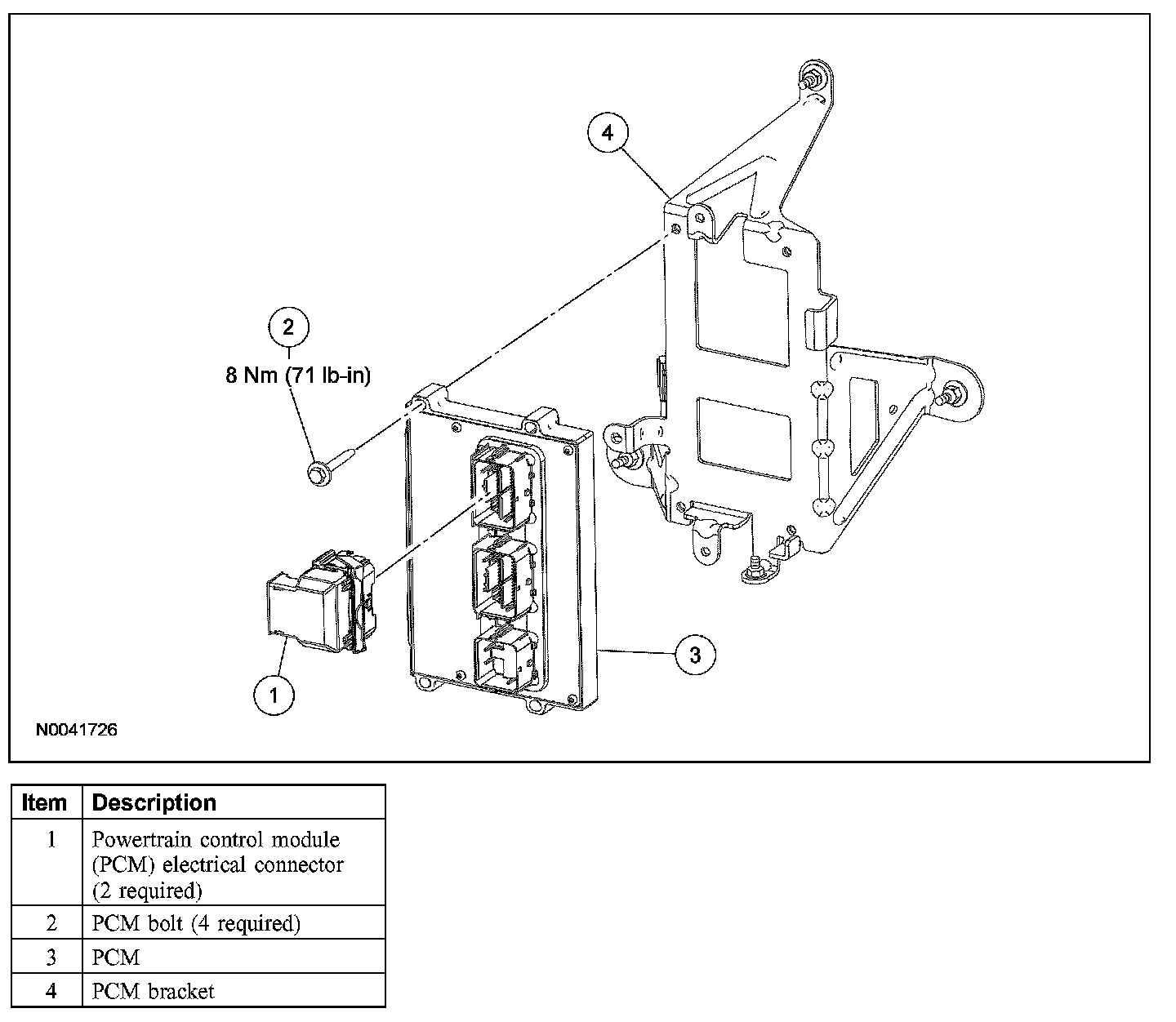 4

2

8 Nm (71 lb-in)

3

1

N0041726

| Item | Description |
|---|---|
| 1 | Powertrain control module (PCM) electrical connector (2 required) |
| 2 | PCM bolt (4 required) |
| 3 | PCM |
| 4 | PCM bracket |