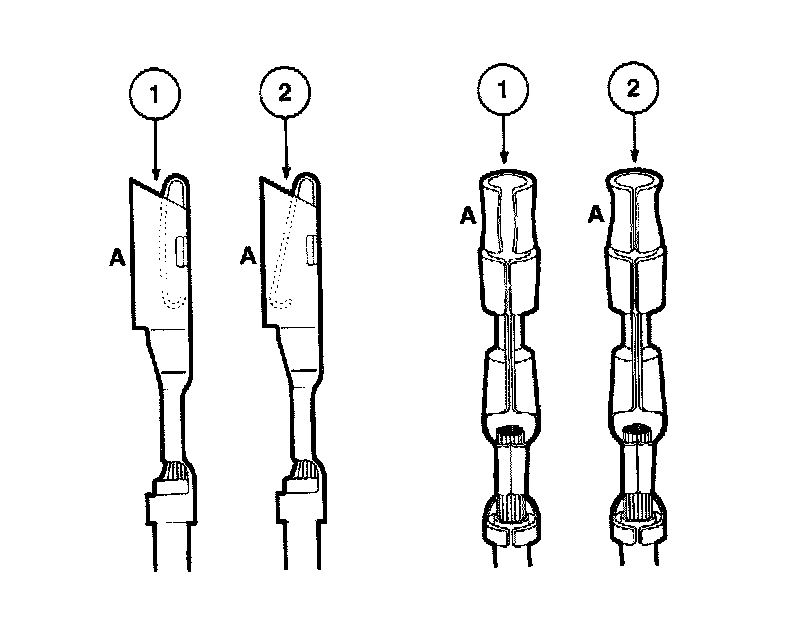 1
2
A
A
1
2
A
A