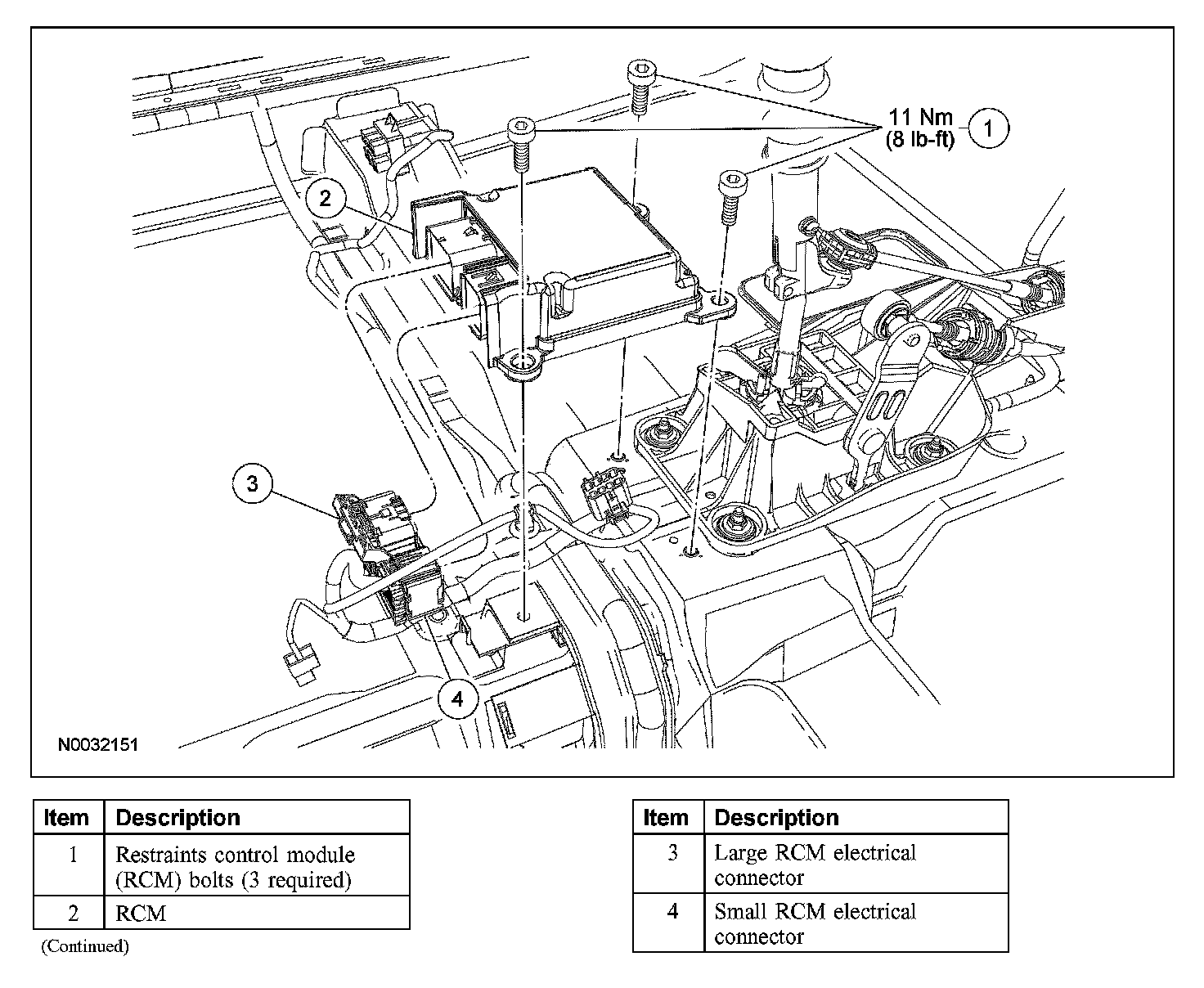 11 Nm
(8 lb-ft)
1
2
3
4
N0032151

| Item | Description |
|---|---|
| 1 | Restraints control module (RCM) bolts (3 required) |
| 2 | RCM |

(Continued)

| Item | Description |
|---|---|
| 3 | Large RCM electrical connector |
| 4 | Small RCM electrical connector |