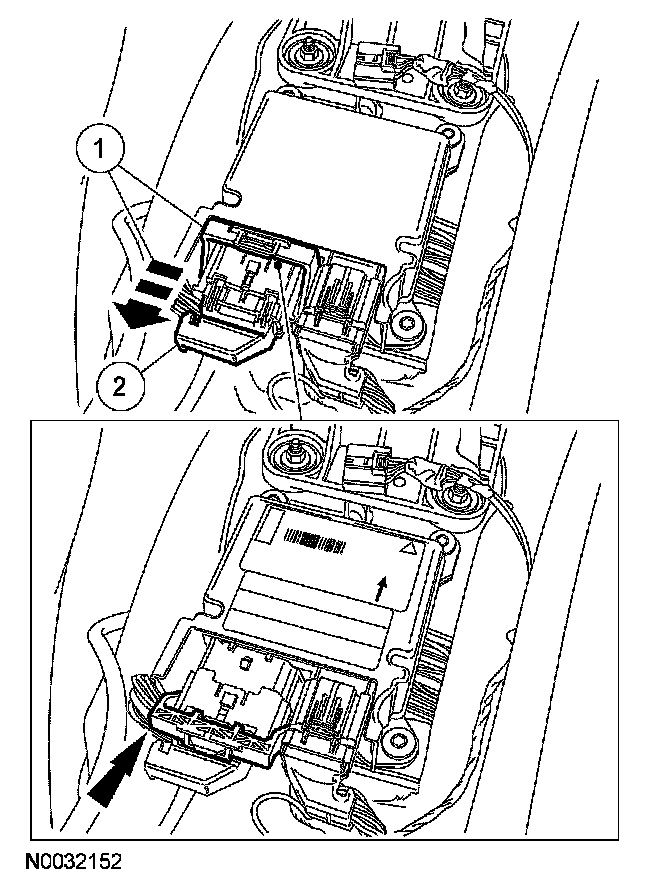 1
2
N0032152