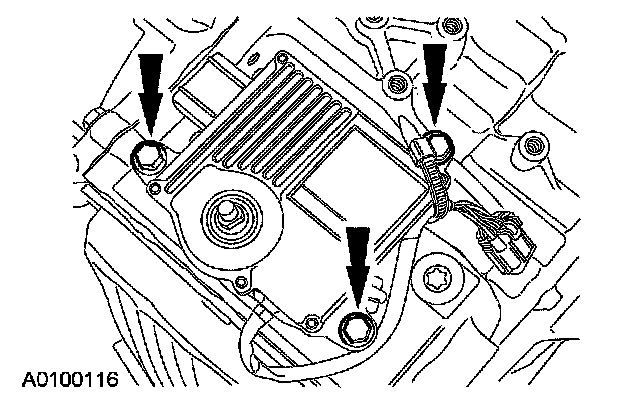 A0100116