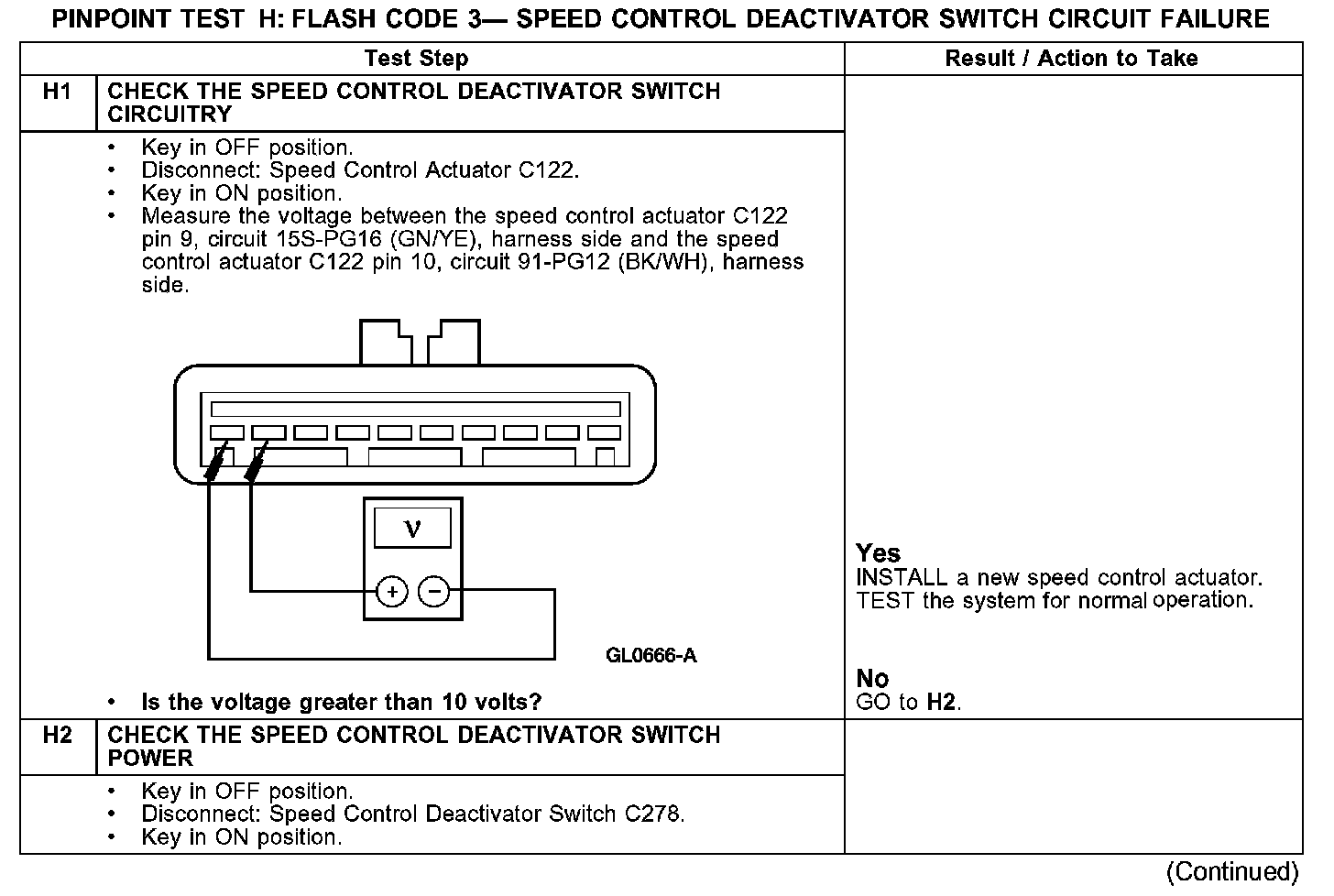 PINPOINT TEST H: FLASH CODE 3— SPEED CONTROL DEACTIVATOR SWITCH CIRCUIT FAILURE

| | Test Step | Result / Action to Take |
|---|---|---|
| H1 | CHECK THE SPEED CONTROL DEACTIVATOR SWITCH CIRCUITRY | |
| | • Key in OFF position. • Disconnect: Speed Control Actuator C122. • Key in ON position. • Measure the voltage between the speed control actuator C122 pin 9, circuit 15S-PG16 (GN/YE), harness side and the speed control actuator C122 pin 10, circuit 91-PG12 (BK/WH), harness side. V + − GL0666-A • Is the voltage greater than 10 volts? | Yes INSTALL a new speed control actuator. TEST the system for normal operation. No GO to H2. |
| H2 | CHECK THE SPEED CONTROL DEACTIVATOR SWITCH POWER | |
| | • Key in OFF position. • Disconnect: Speed Control Deactivator Switch C278. • Key in ON position. | |

(Continued)