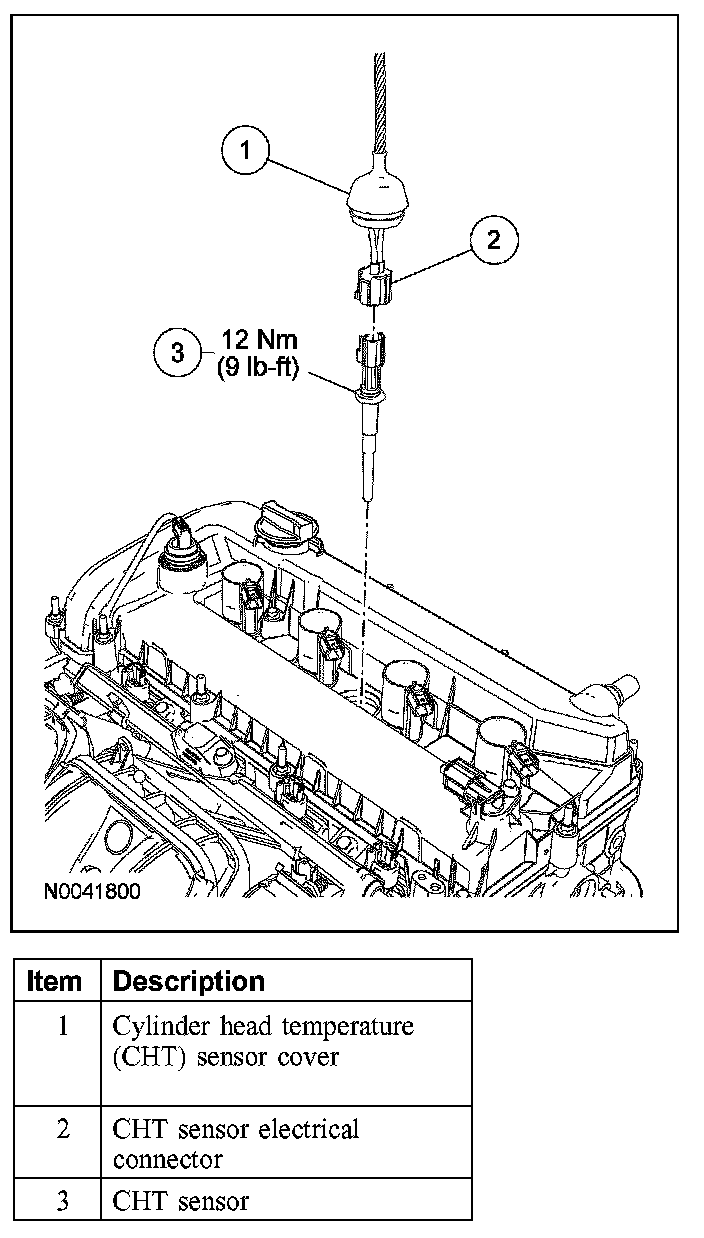 1

2

3 12 Nm (9 lb-ft)

N0041800

| Item | Description |
|---|---|
| 1 | Cylinder head temperature (CHT) sensor cover |
| 2 | CHT sensor electrical connector |
| 3 | CHT sensor |