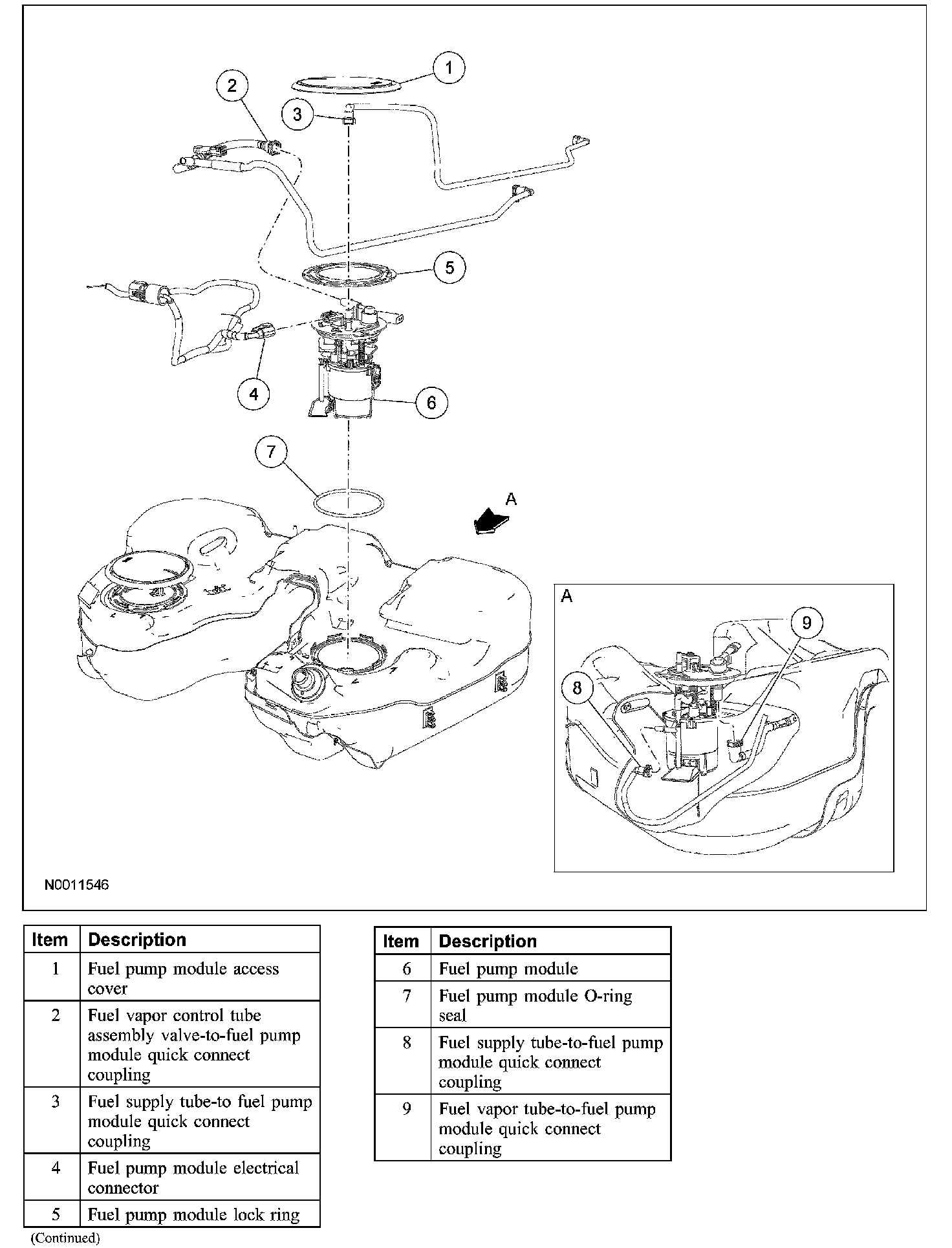 1
2
3
5
4
6
7
A
A
9
8
N0011546

| Item | Description |
|---|---|
| 1 | Fuel pump module access cover |
| 2 | Fuel vapor control tube assembly valve-to-fuel pump module quick connect coupling |
| 3 | Fuel supply tube-to fuel pump module quick connect coupling |
| 4 | Fuel pump module electrical connector |
| 5 | Fuel pump module lock ring |

(Continued)

| Item | Description |
|---|---|
| 6 | Fuel pump module |
| 7 | Fuel pump module O-ring seal |
| 8 | Fuel supply tube-to-fuel pump module quick connect coupling |
| 9 | Fuel vapor tube-to-fuel pump module quick connect coupling |