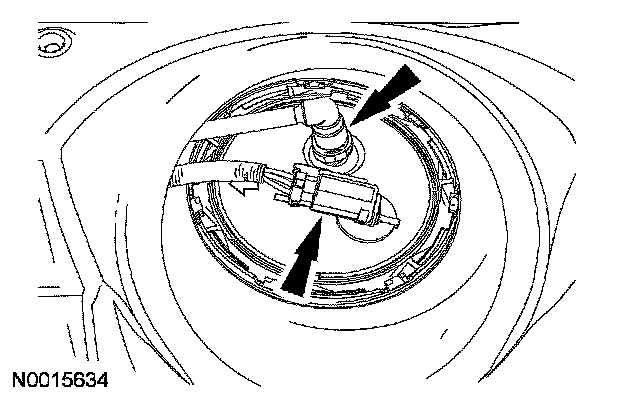 N0015634